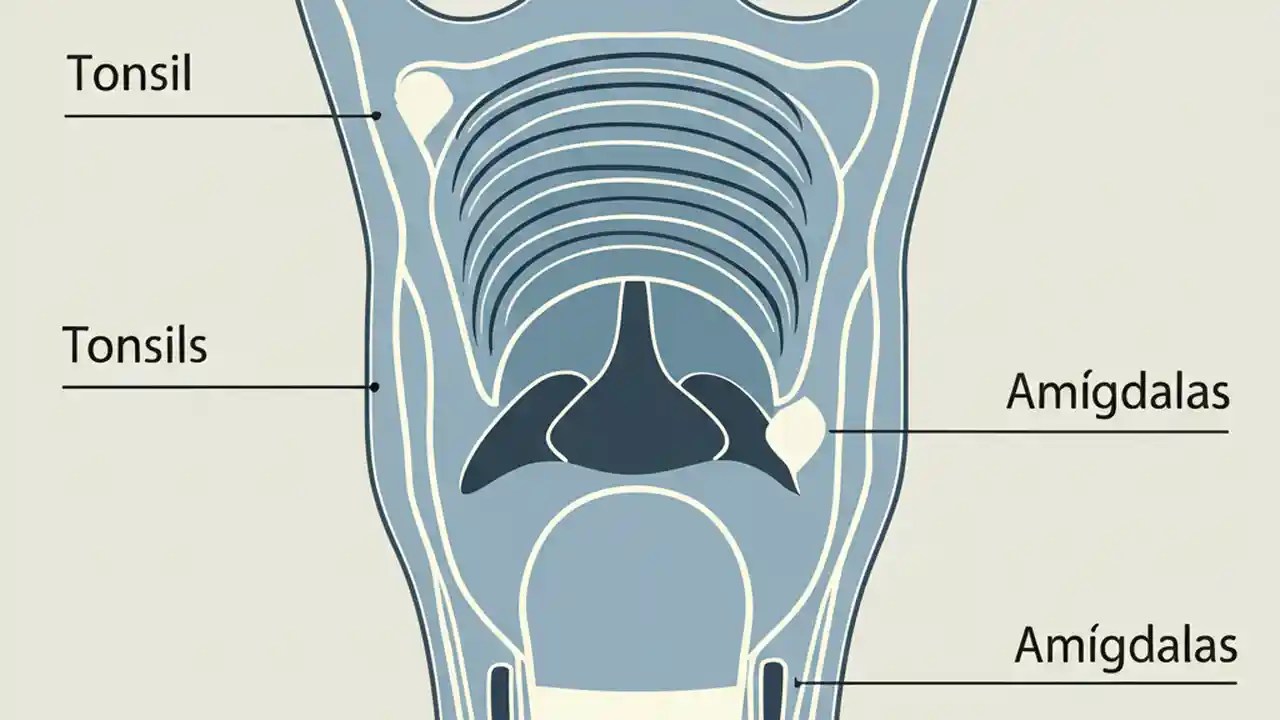 Tonsil

Tonsils

Amígdalas

Amígdalas