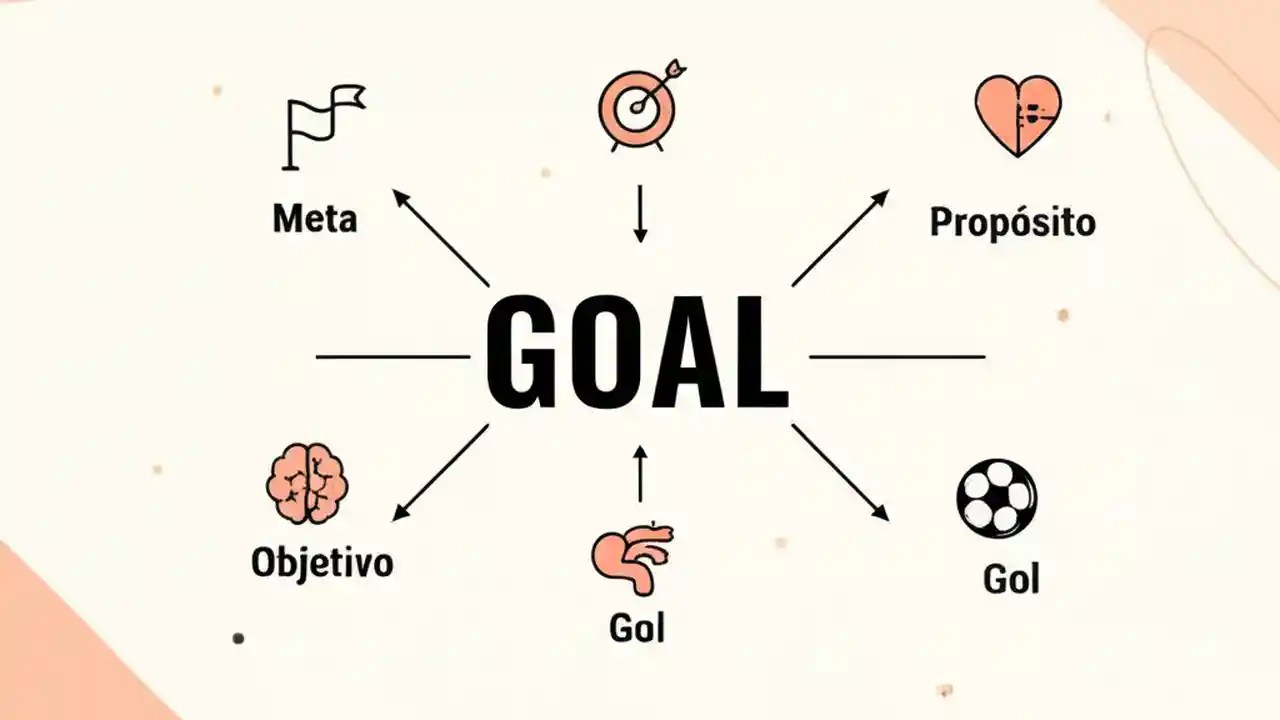 Meta

Propósito

GOAL

Objetivo

Gol

Gol