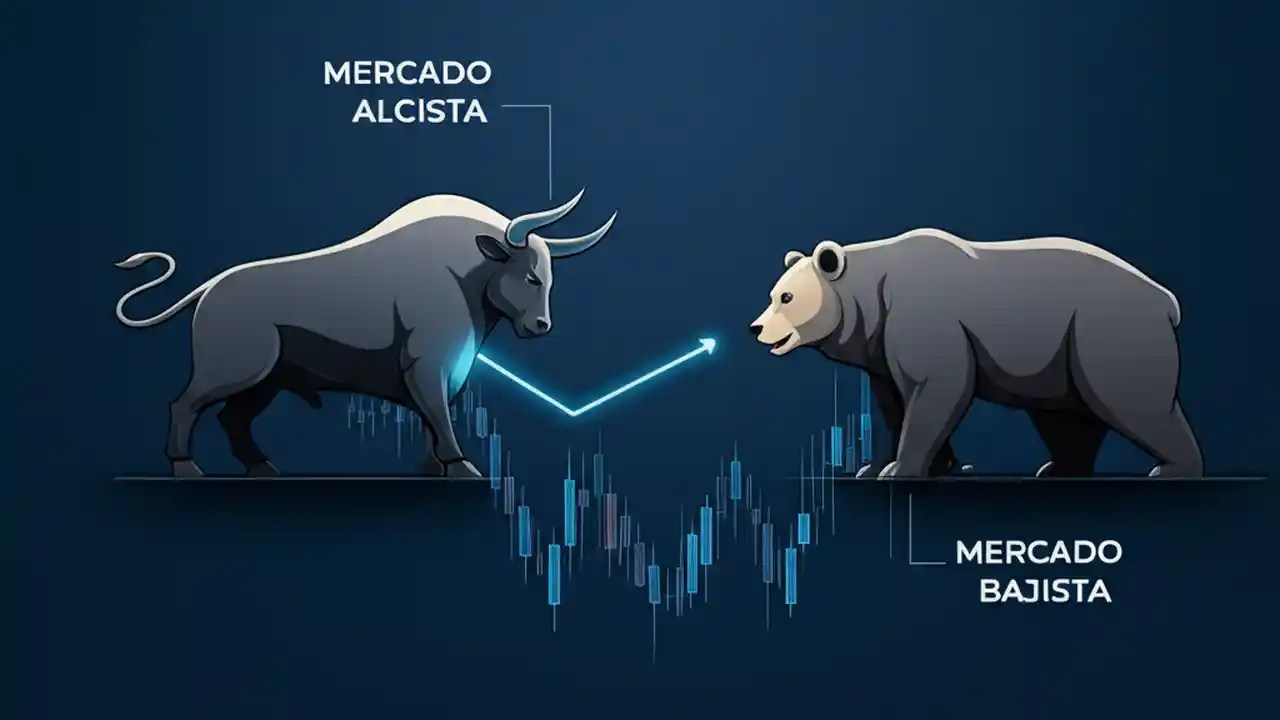 MERCADO
ALCISTA

MERCADO
BAJISTA