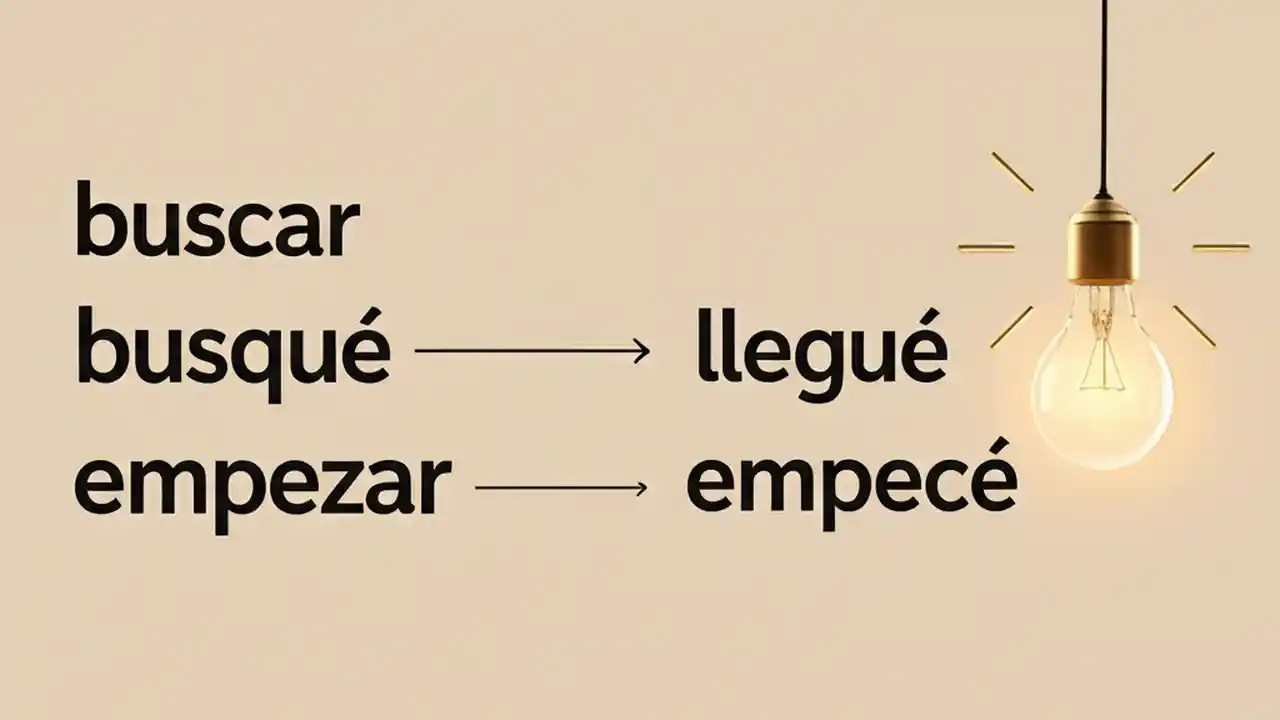 buscar
busqué → llegué
empezar → empecé