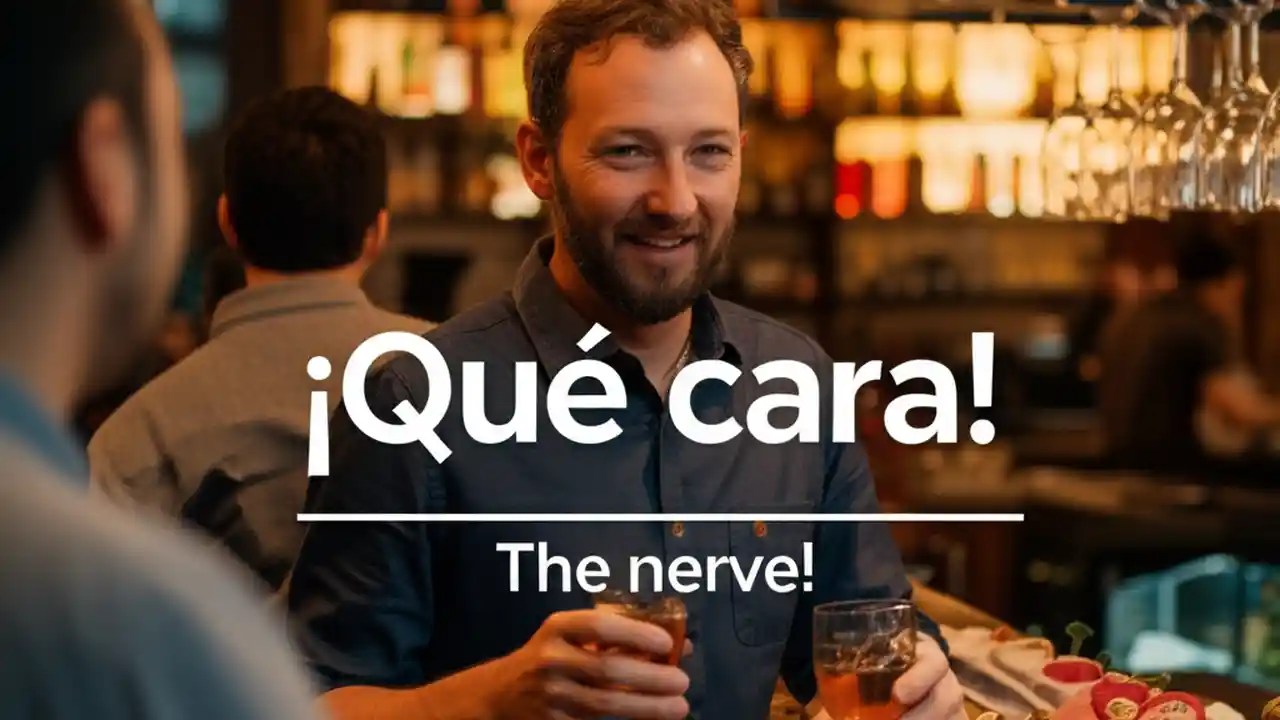 ¡Qué cara!

The nerve!