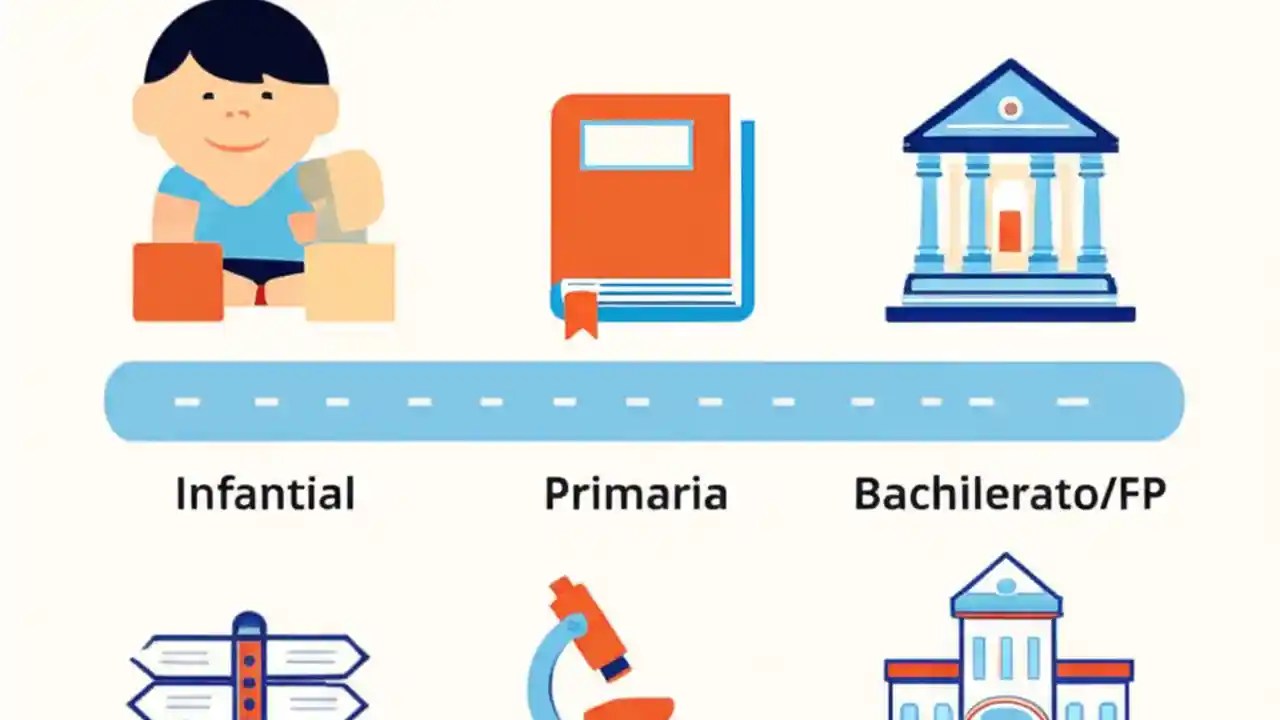 Infantial

Primaria

Bachilerato/FP