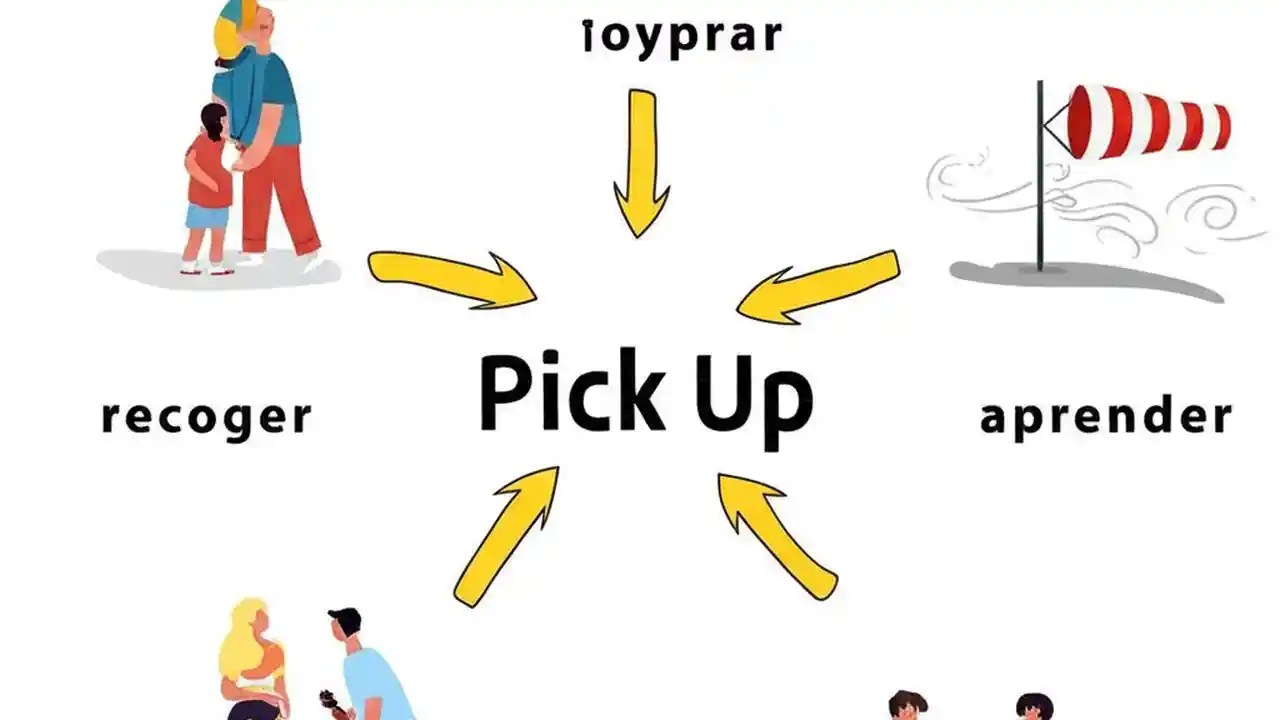 ioyprar

recoger

Pick Up

aprender