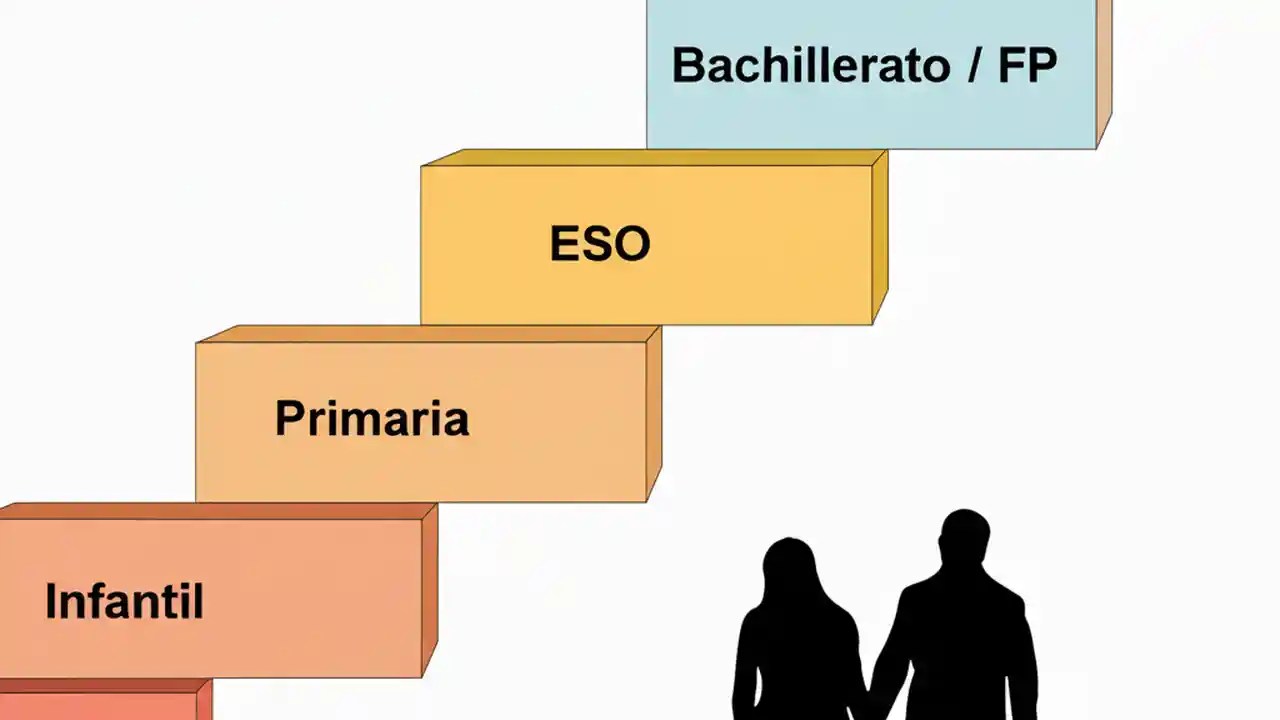 Bachillerato / FP

ESO

Primaria

Infantil