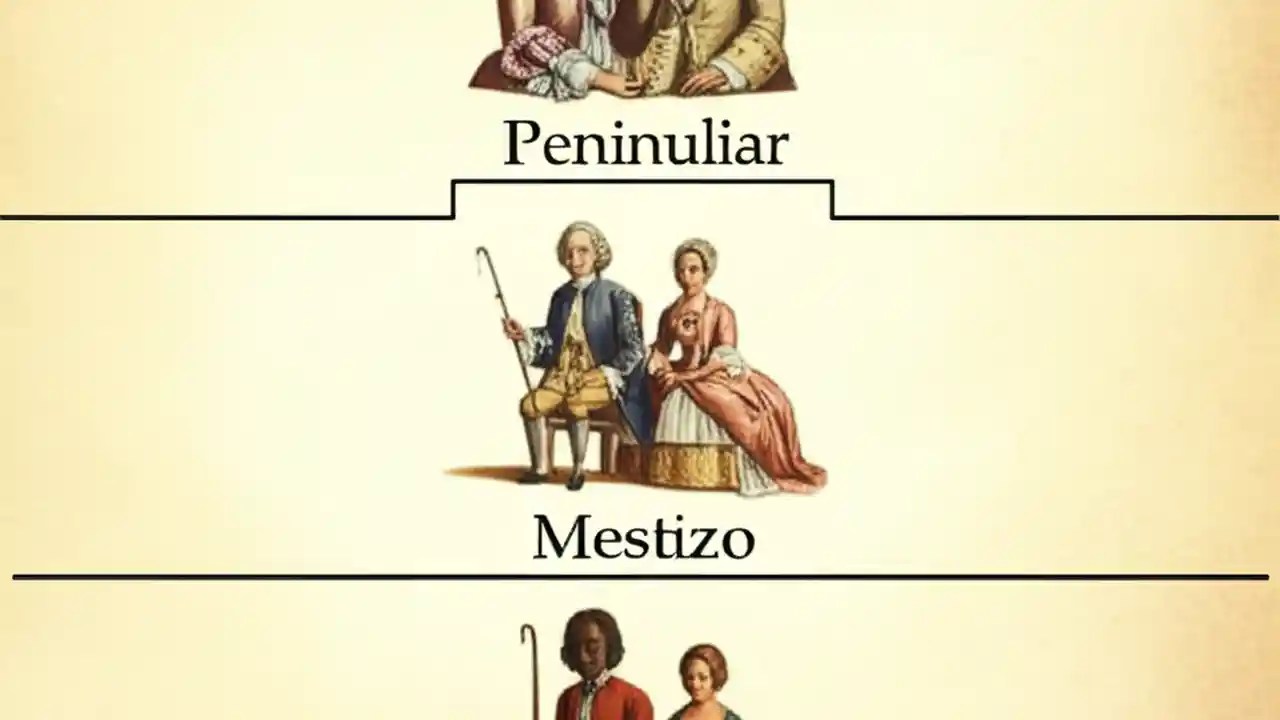 Peninuliar

Mestizo