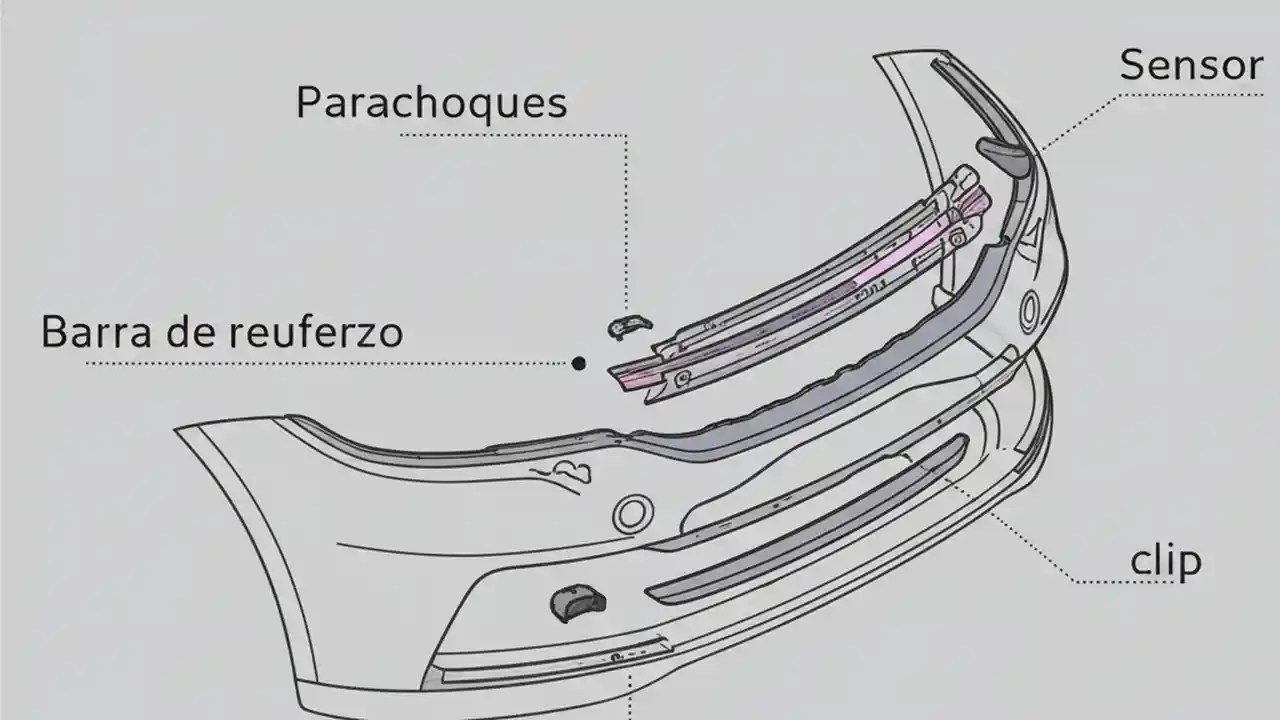 Parachoques

Sensor

Barra de reuferzo

clip