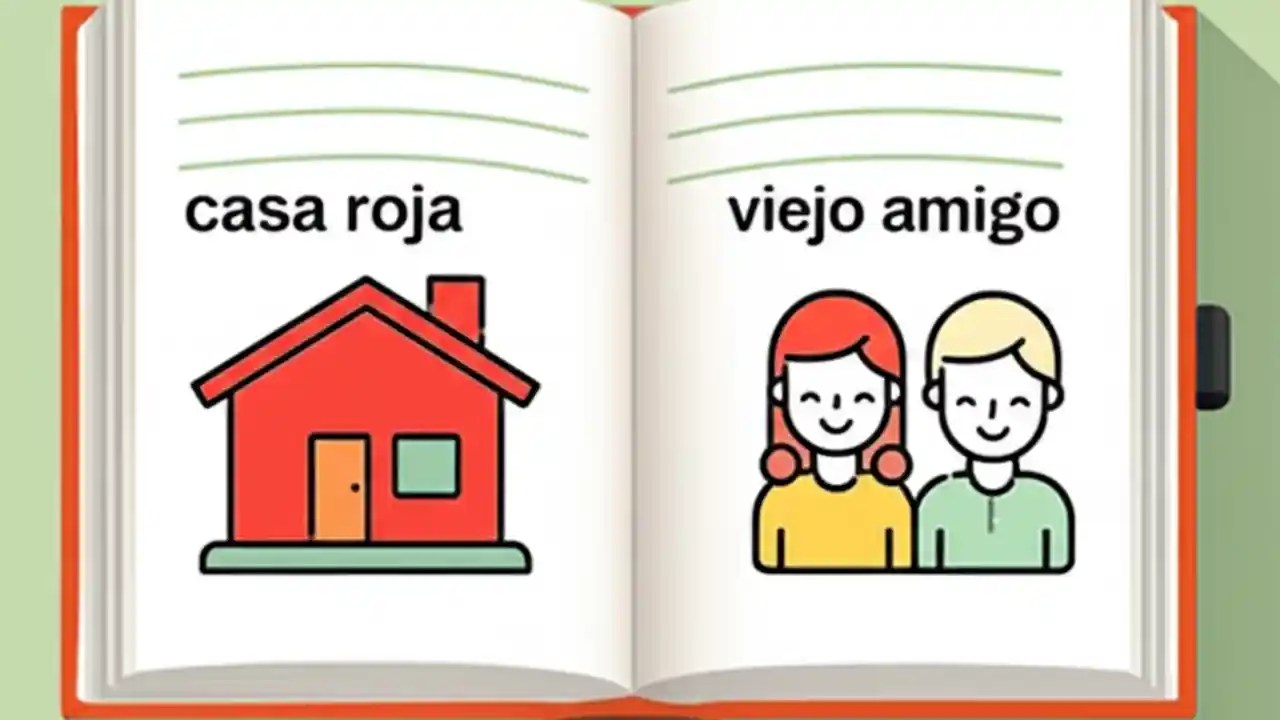 casa roja

viejo amigo