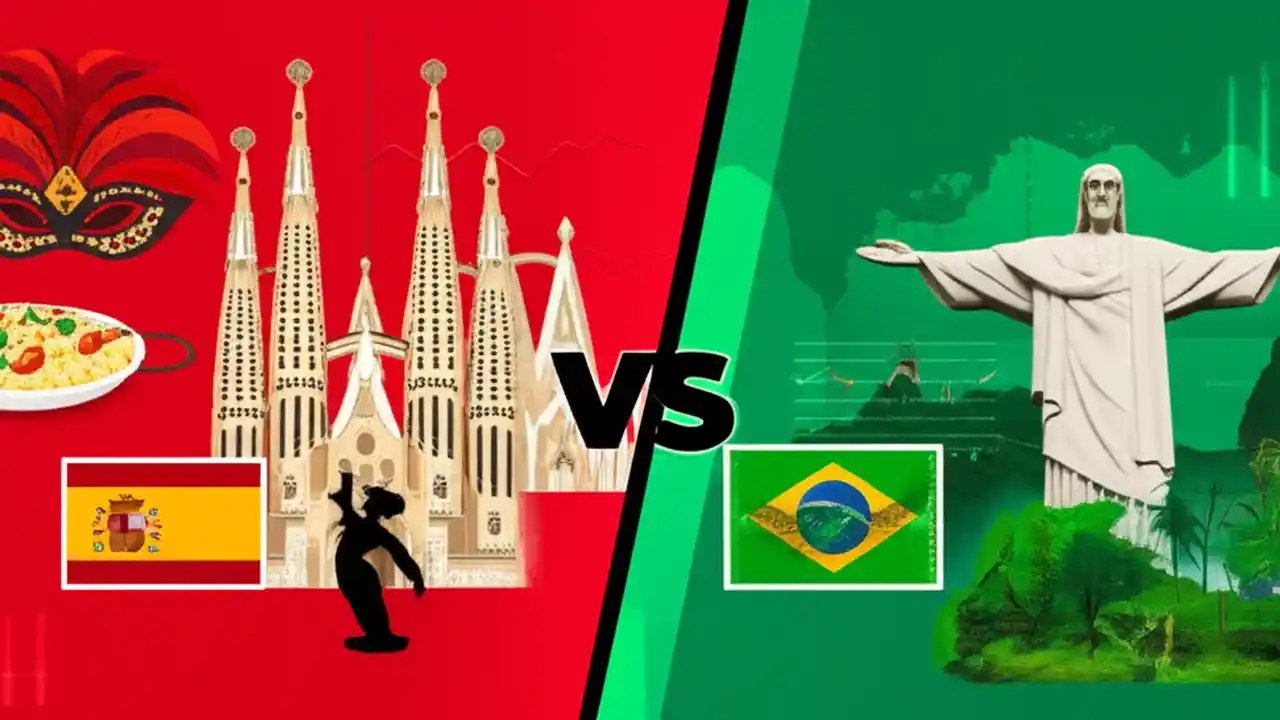 VS