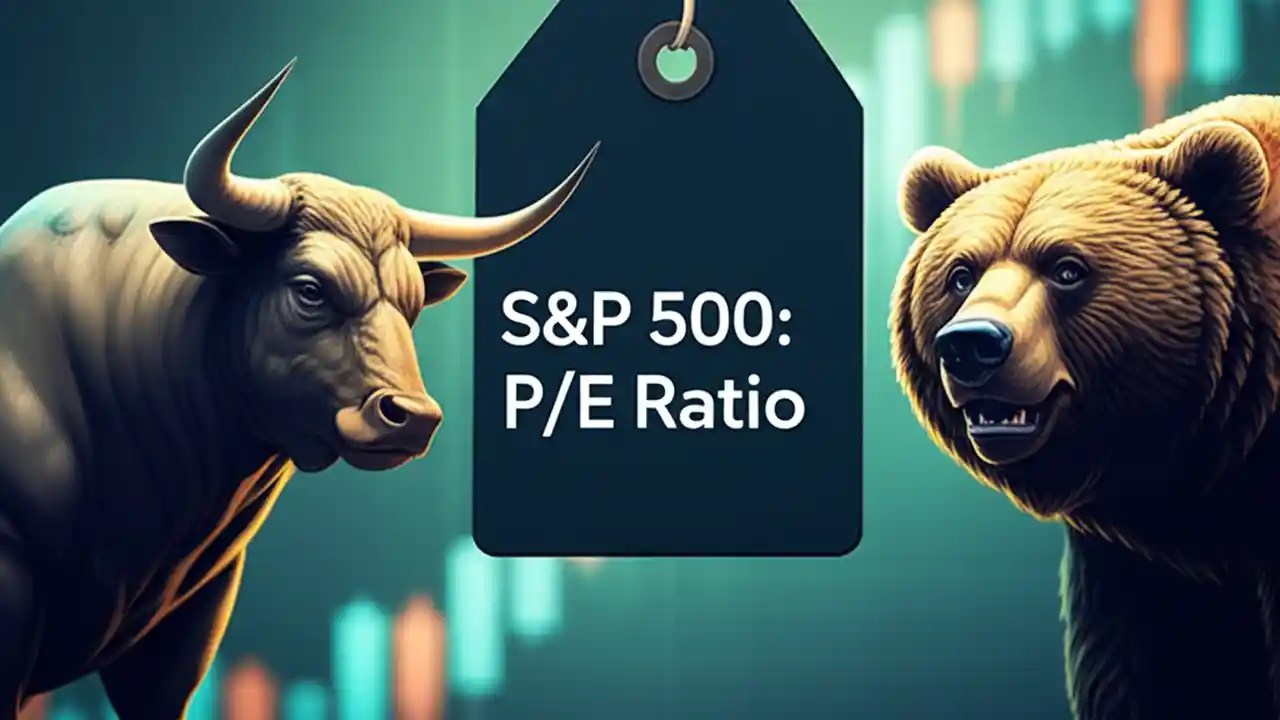 S&P 500:
P/E Ratio