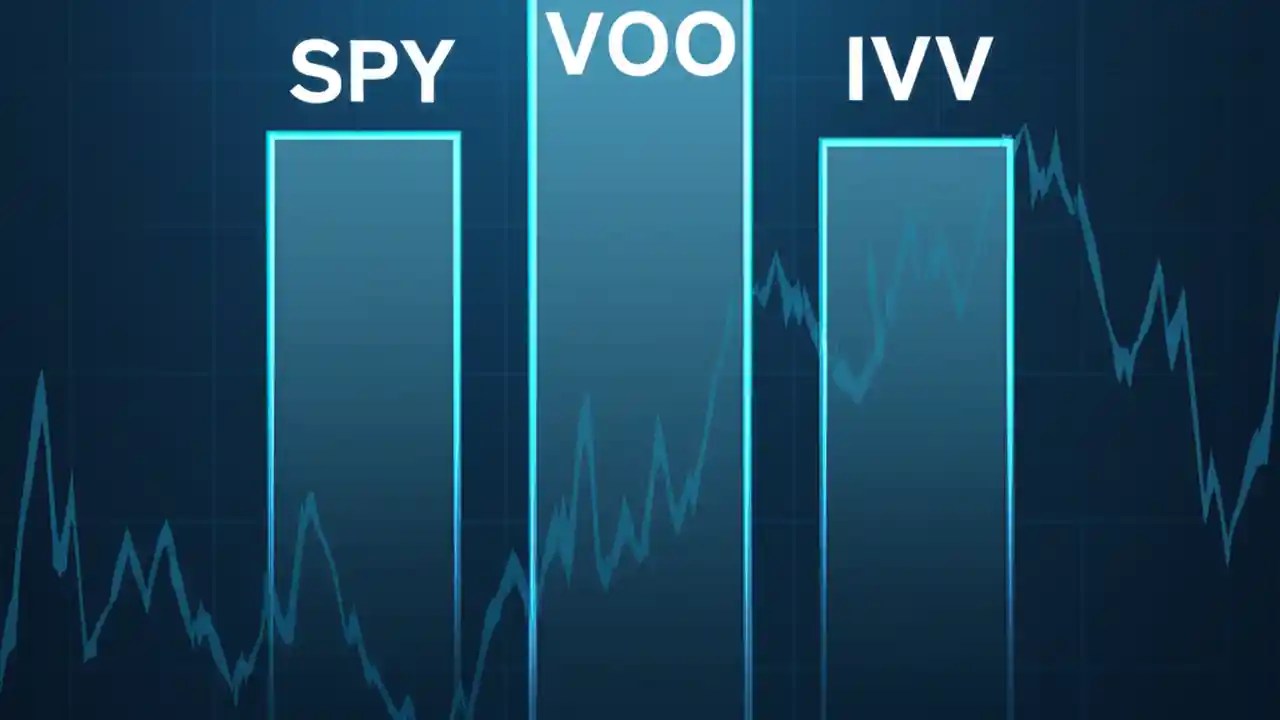 SPY
VOO
IVV