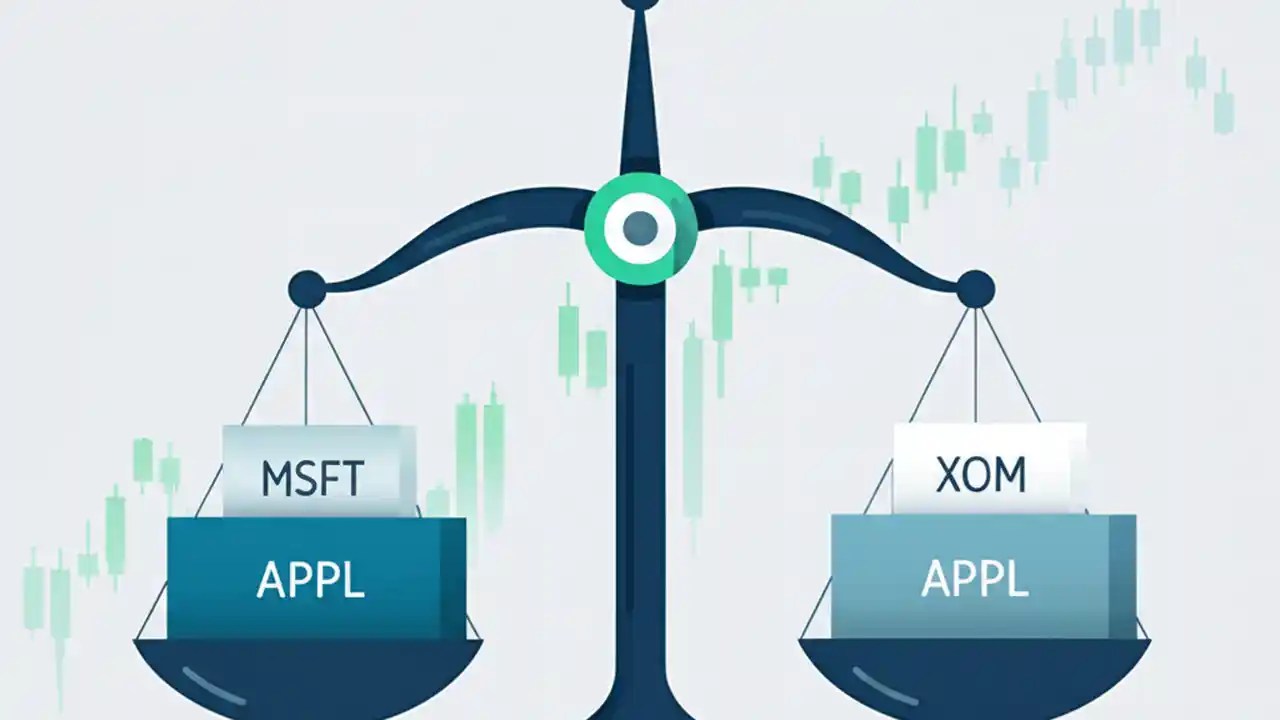 MSFT
APPL
XOM
APPL