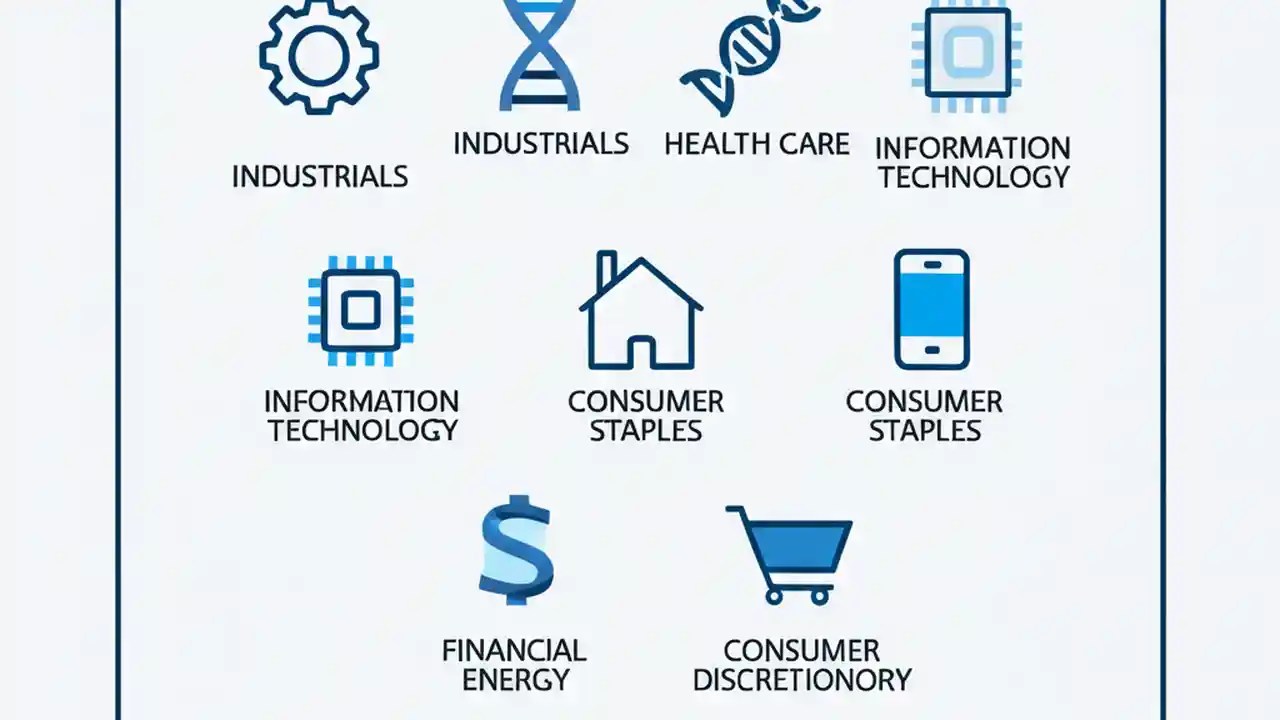 INDUSTRIALS

INDUSTRIALS

HEALTH CARE

INFORMATION TECHNOLOGY

INFORMATION TECHNOLOGY

CONSUMER STAPLES

CONSUMER STAPLES

FINANCIAL ENERGY

CONSUMER DISCRETIONORY