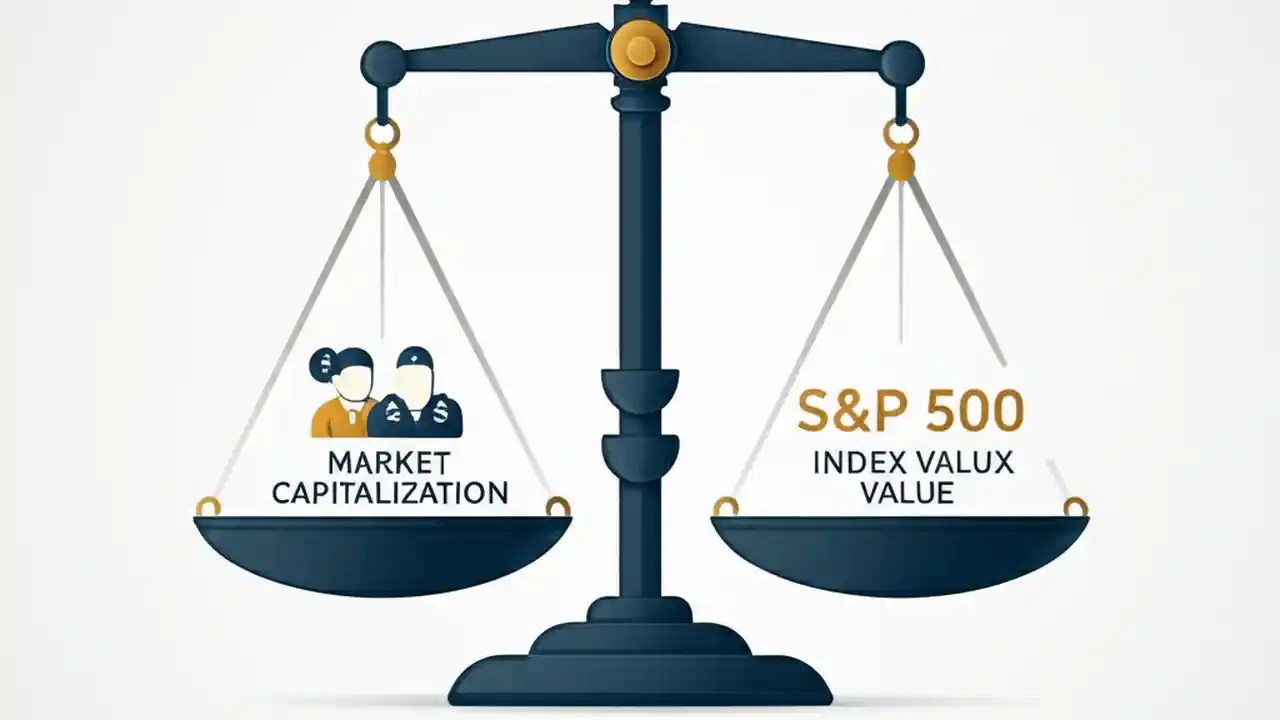 MARKET CAPITALIZATION

S&P 500

INDEX VALUX VALUE