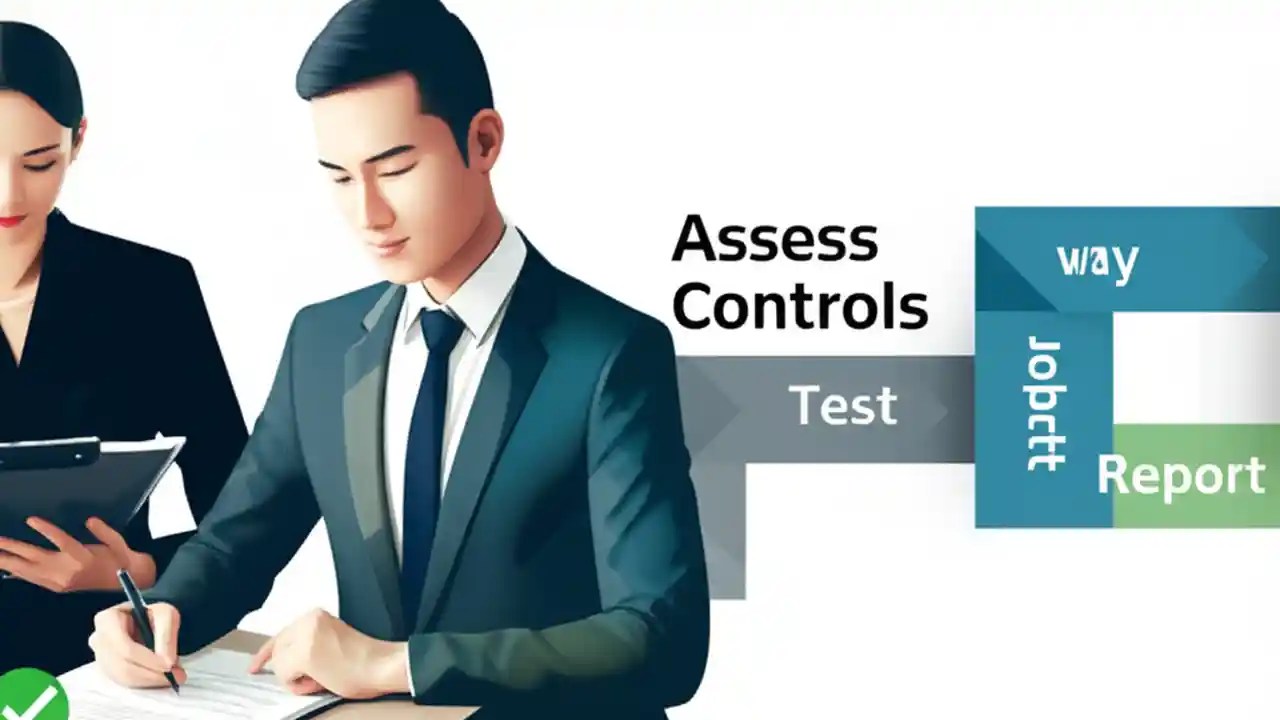 Assess Controls

way

Test

Jobctt

Report