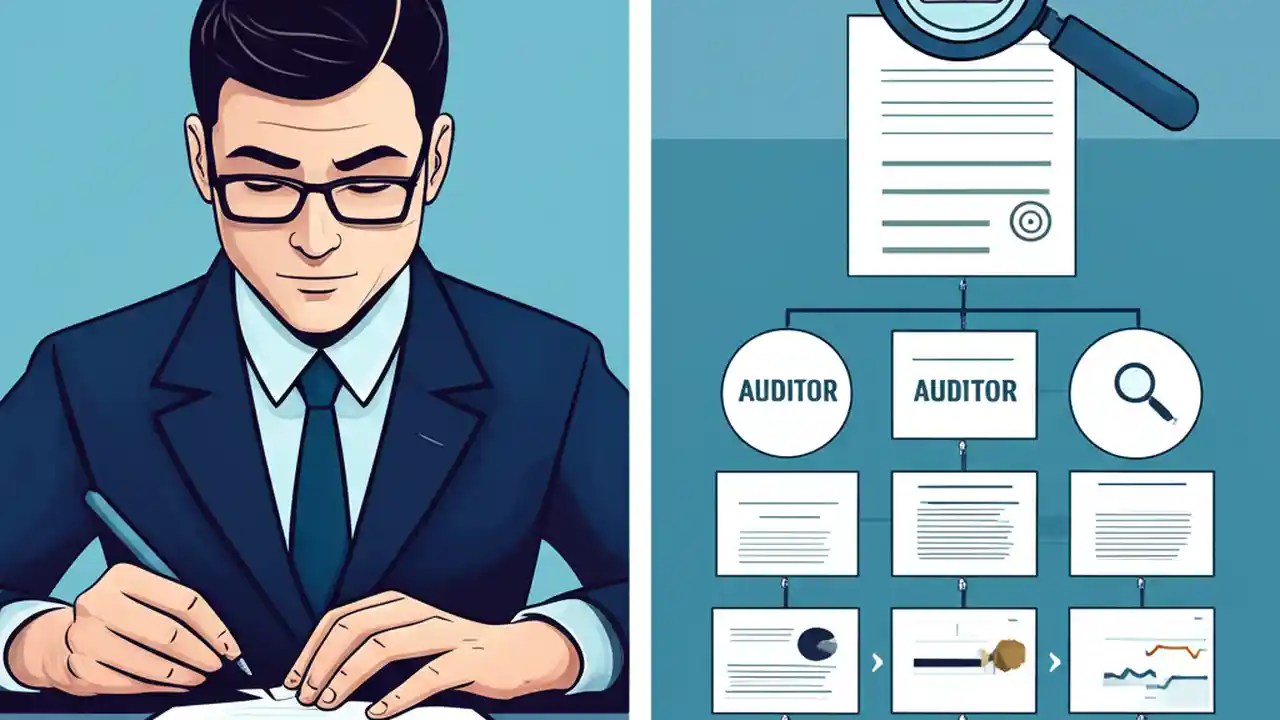 AUDITOR

AUDITOR