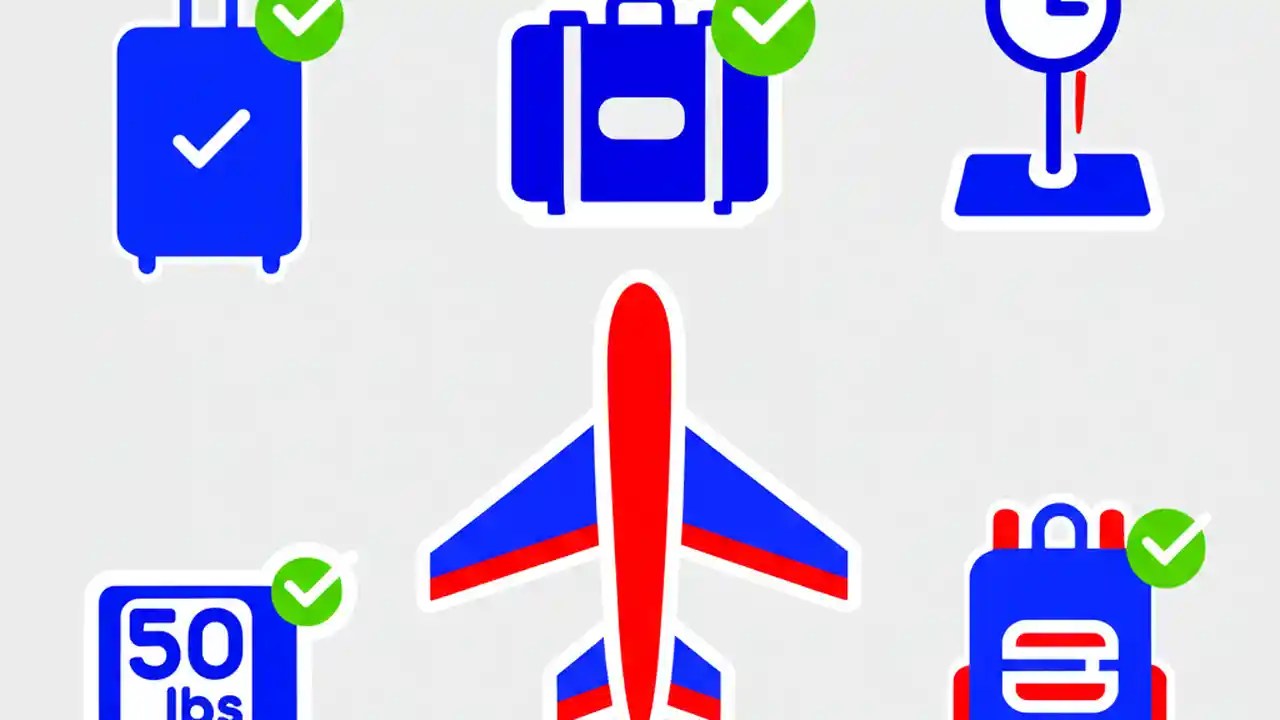 50
lbs