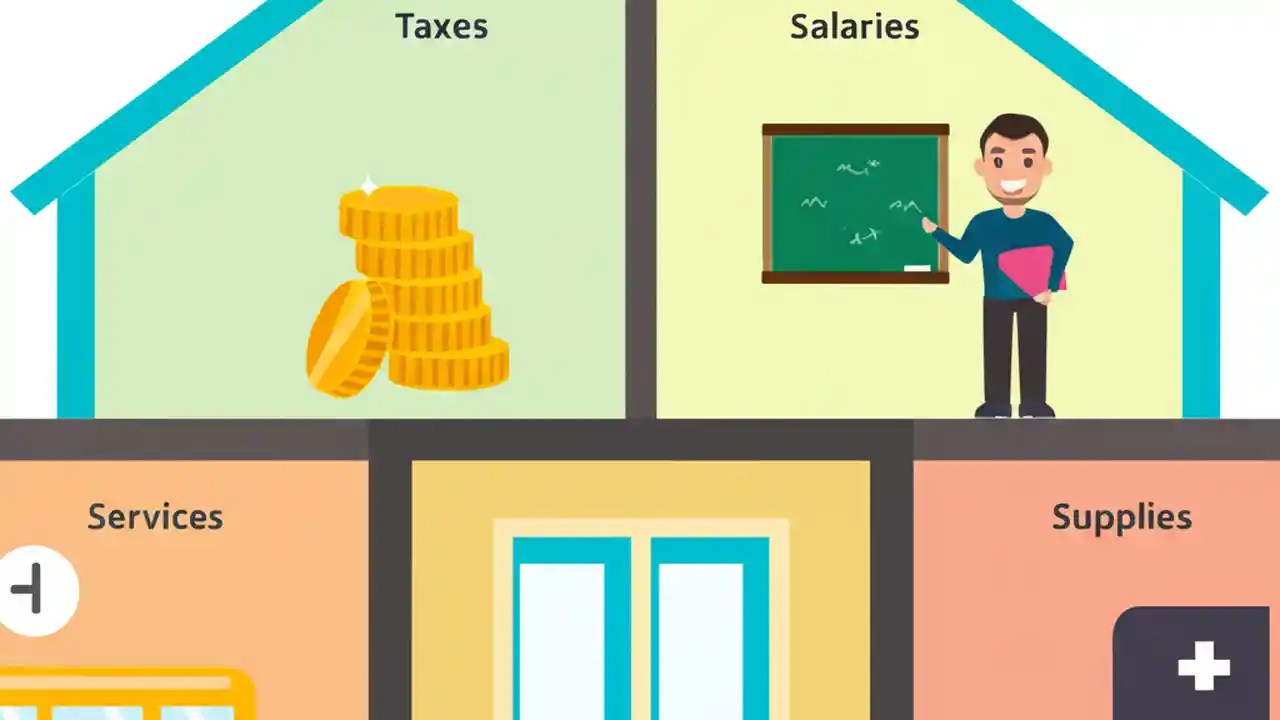 Taxes

Salaries

Services

Supplies