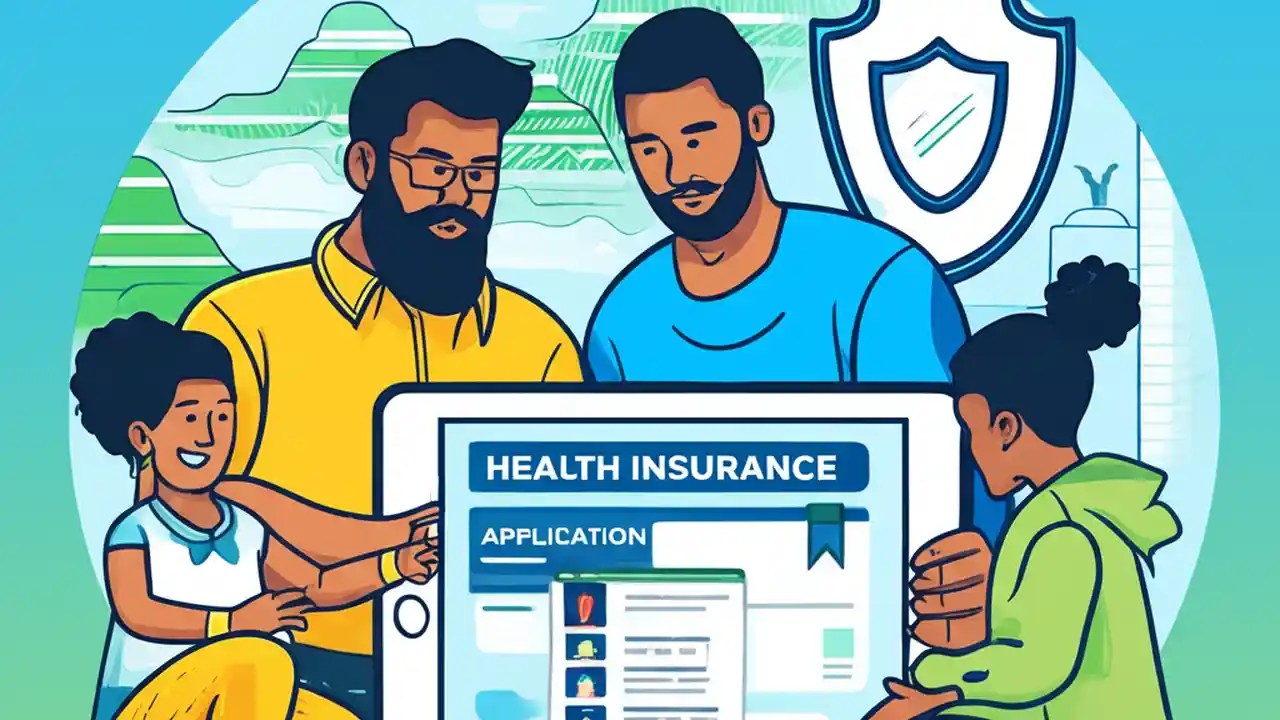 HEALTH INSURANCE

APPLICATION