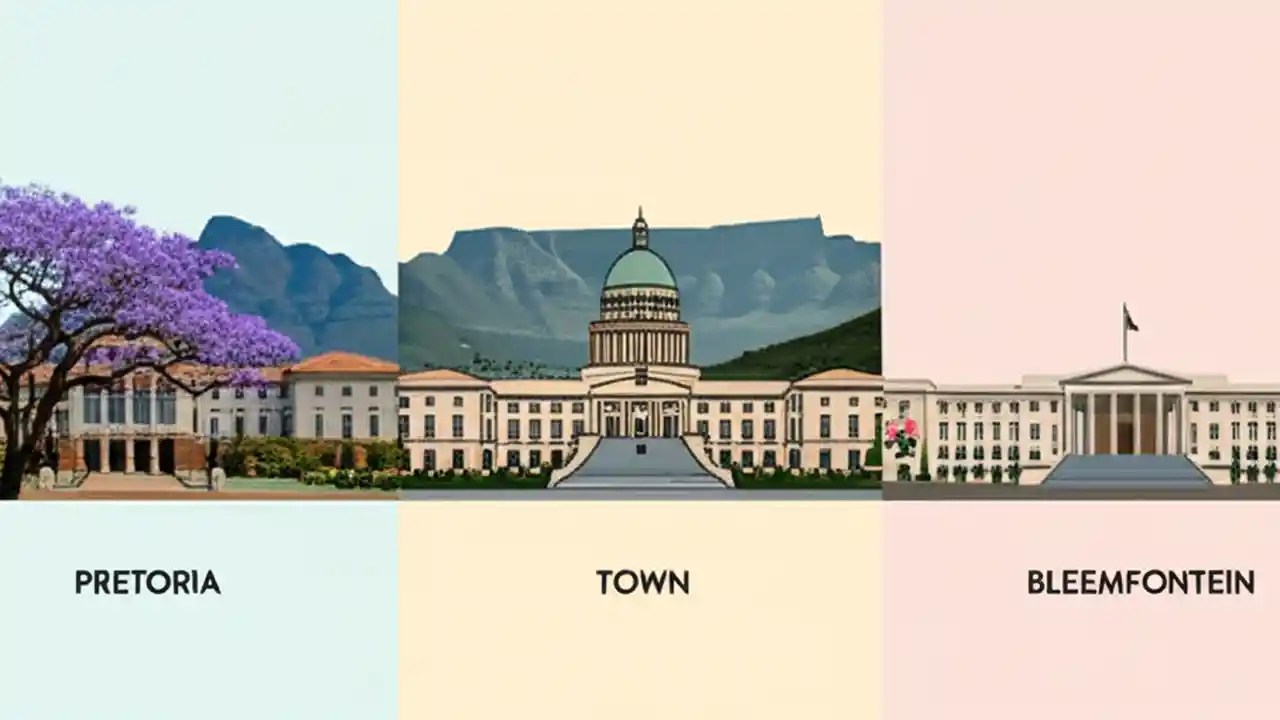 PRETORIA

TOWN

BLEEMFONTEIN