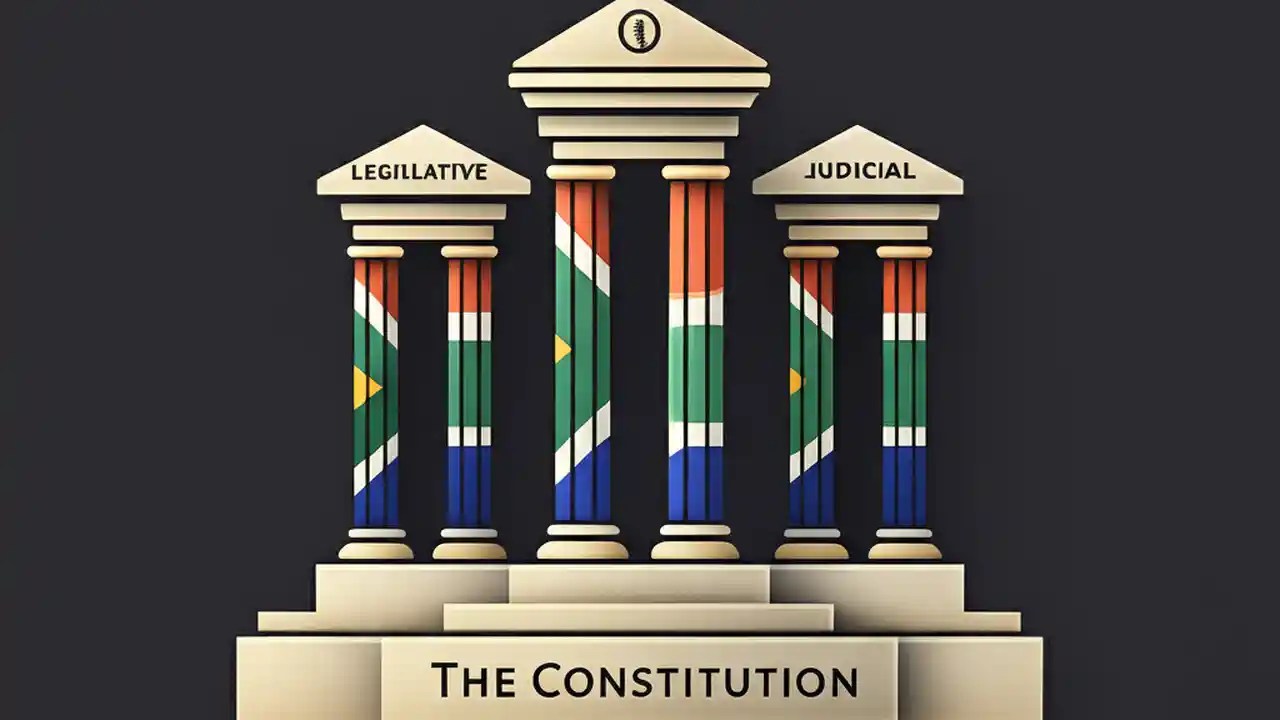 LEGILLATIVE

JUDICIAL

THE CONSTITUTION