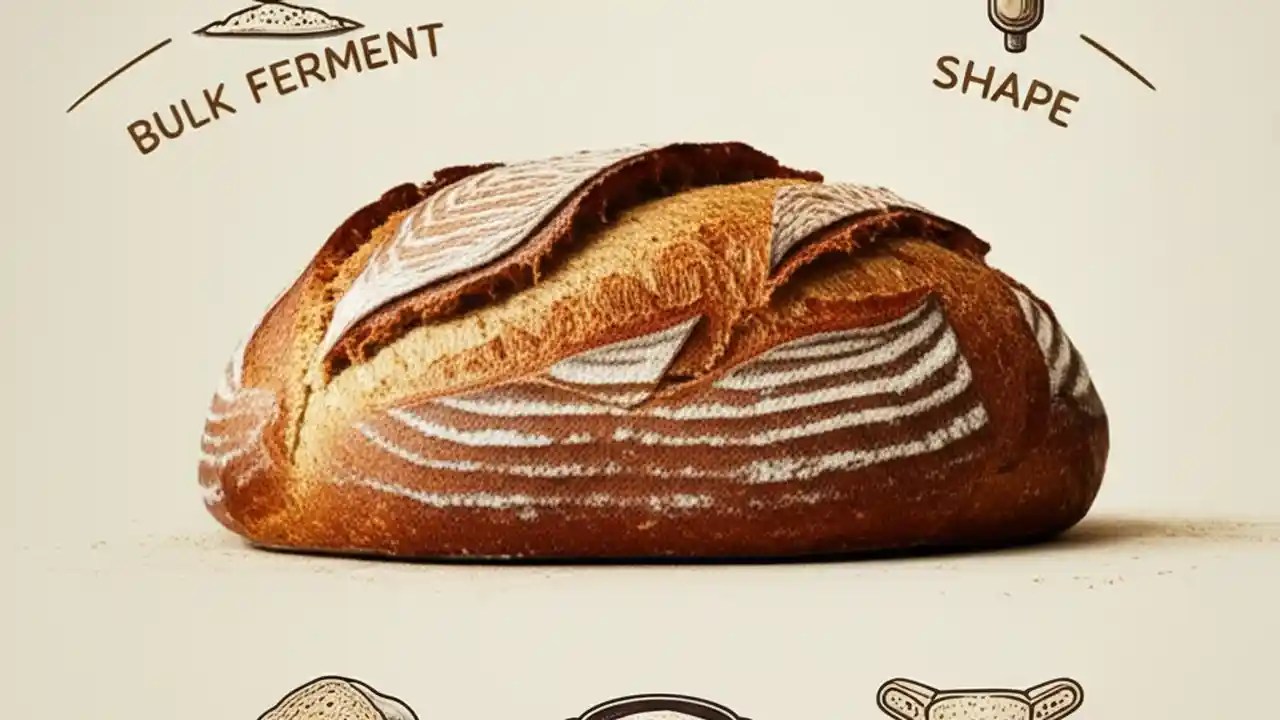 BULK FERMENT

SHAPE