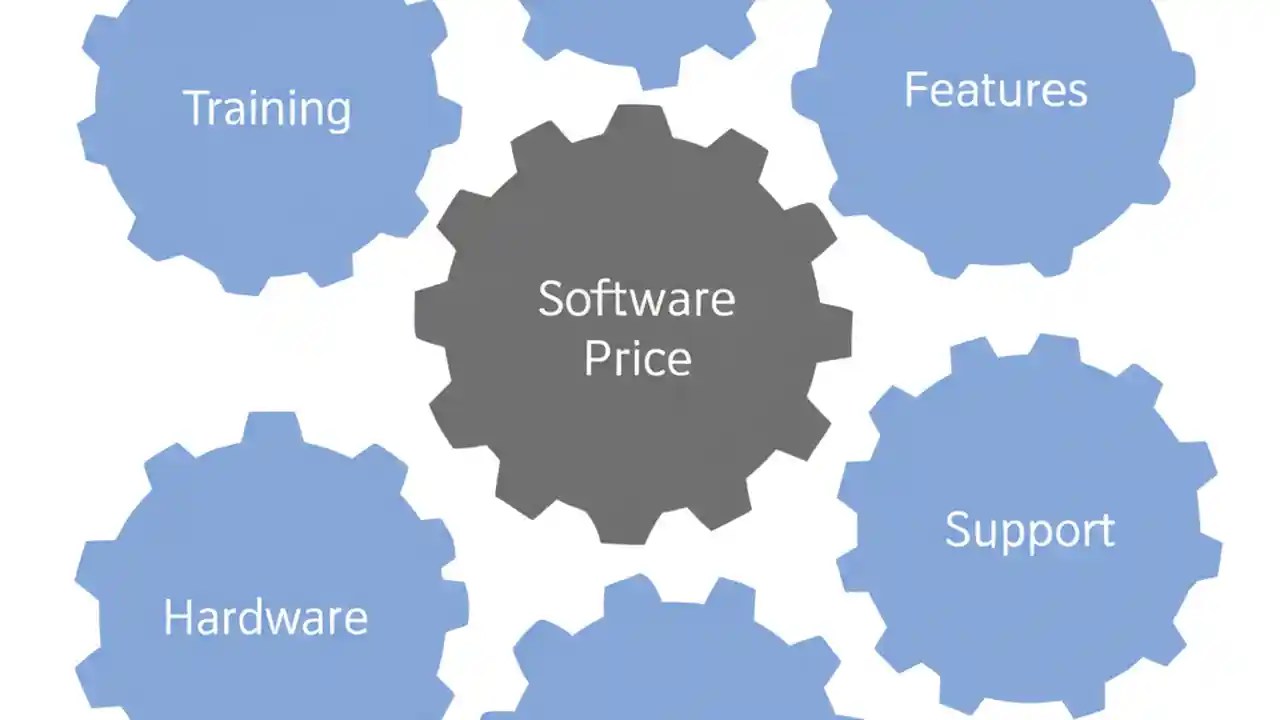 Training

Features

Software Price

Support

Hardware