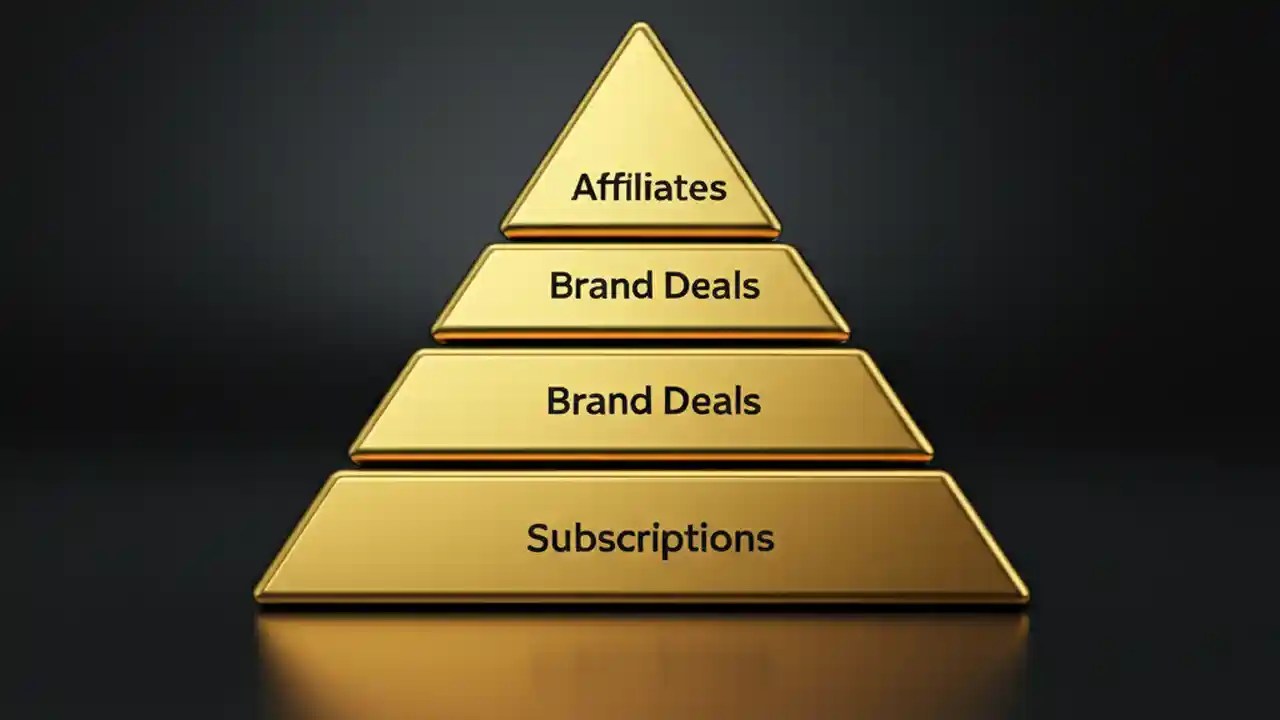 Affiliates

Brand Deals

Brand Deals

Subscriptions