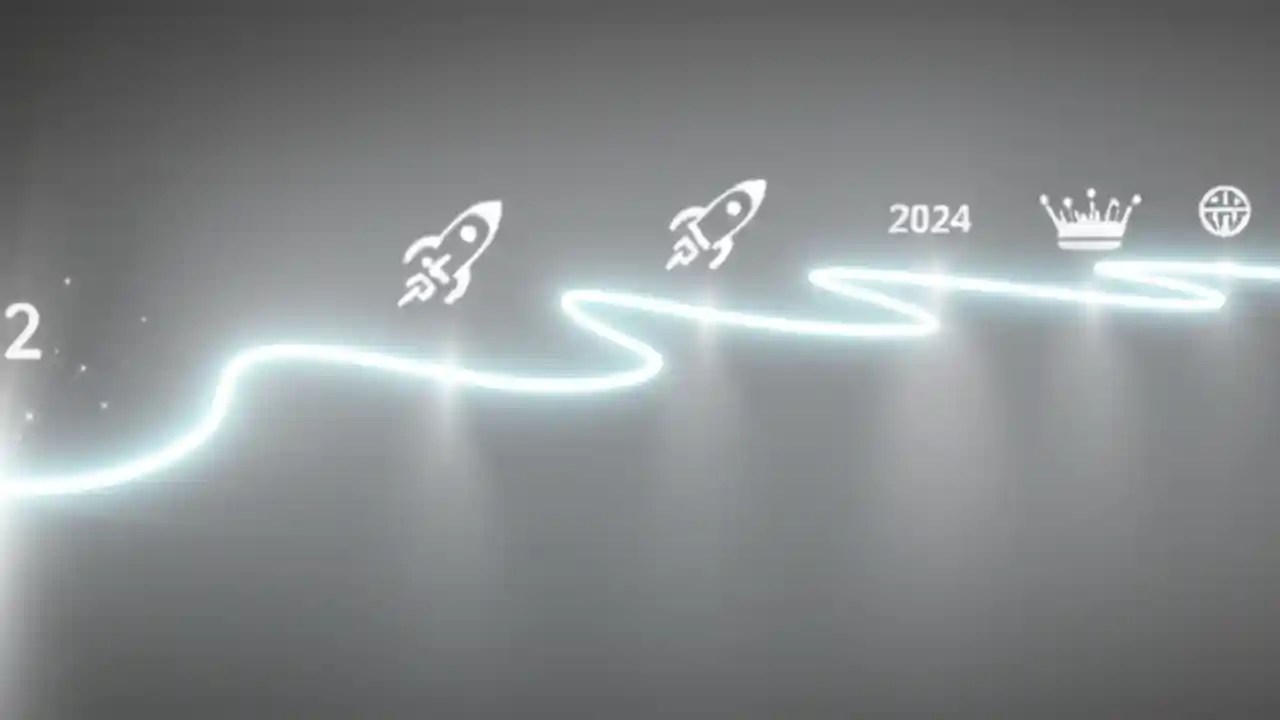 2

2024