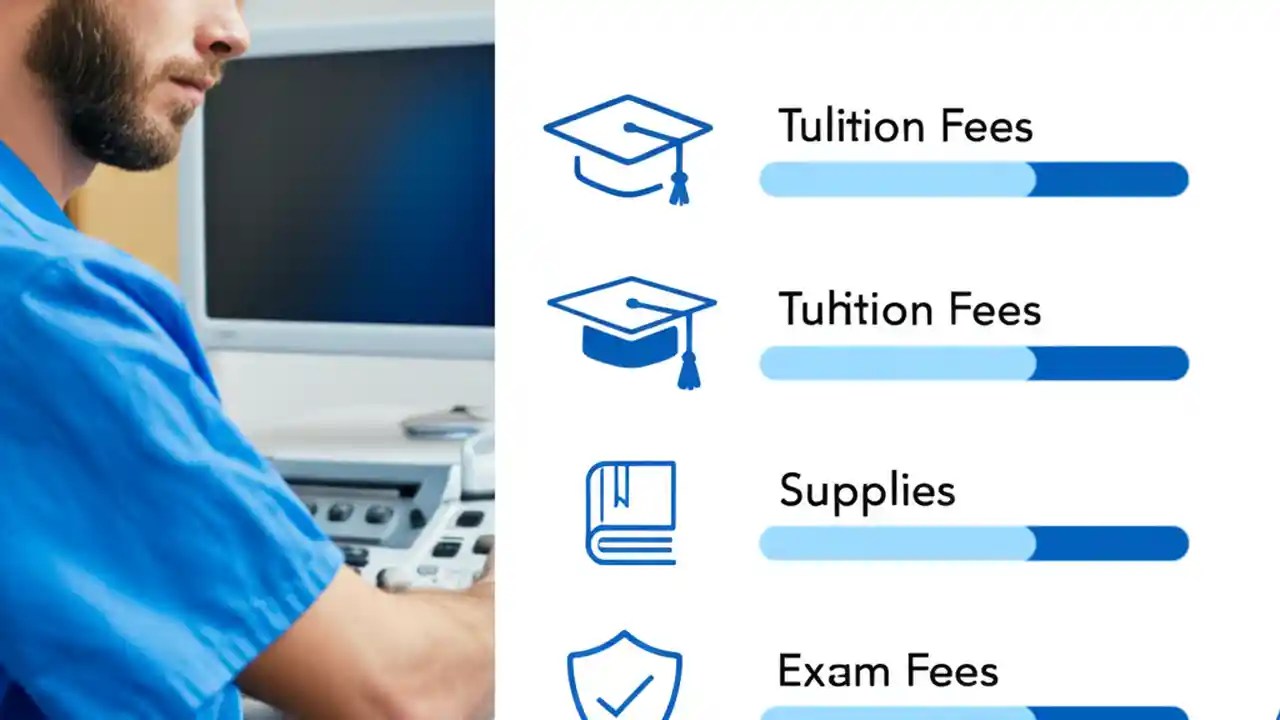 Tulition Fees

Tuhition Fees

Supplies

Exam Fees