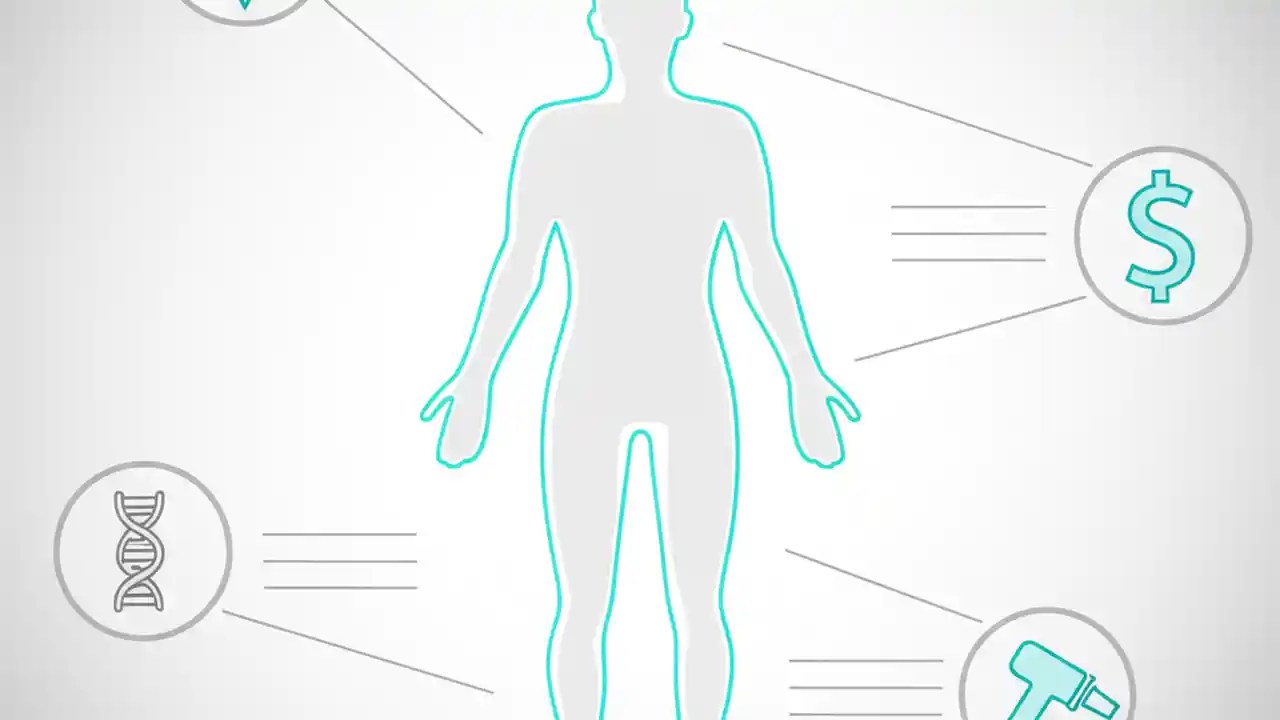 $