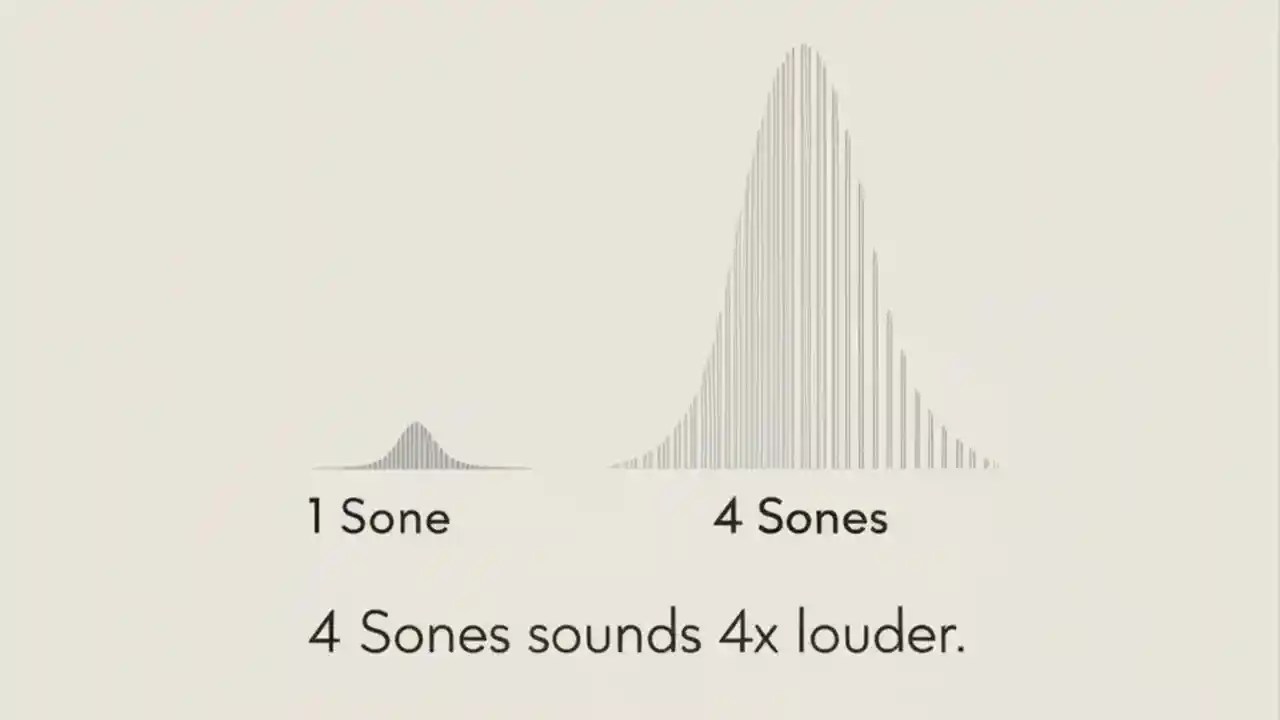 1 Sone

4 Sones

4 Sones sounds 4x louder.