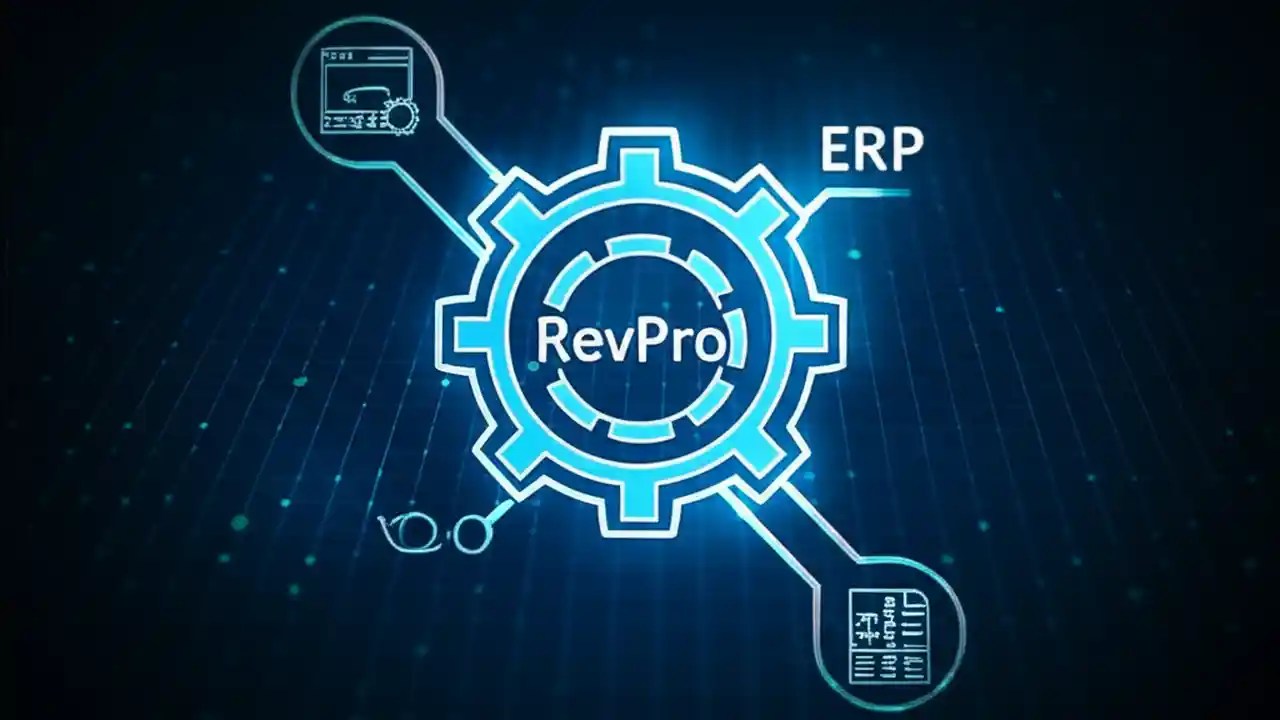 ERP

RevPro