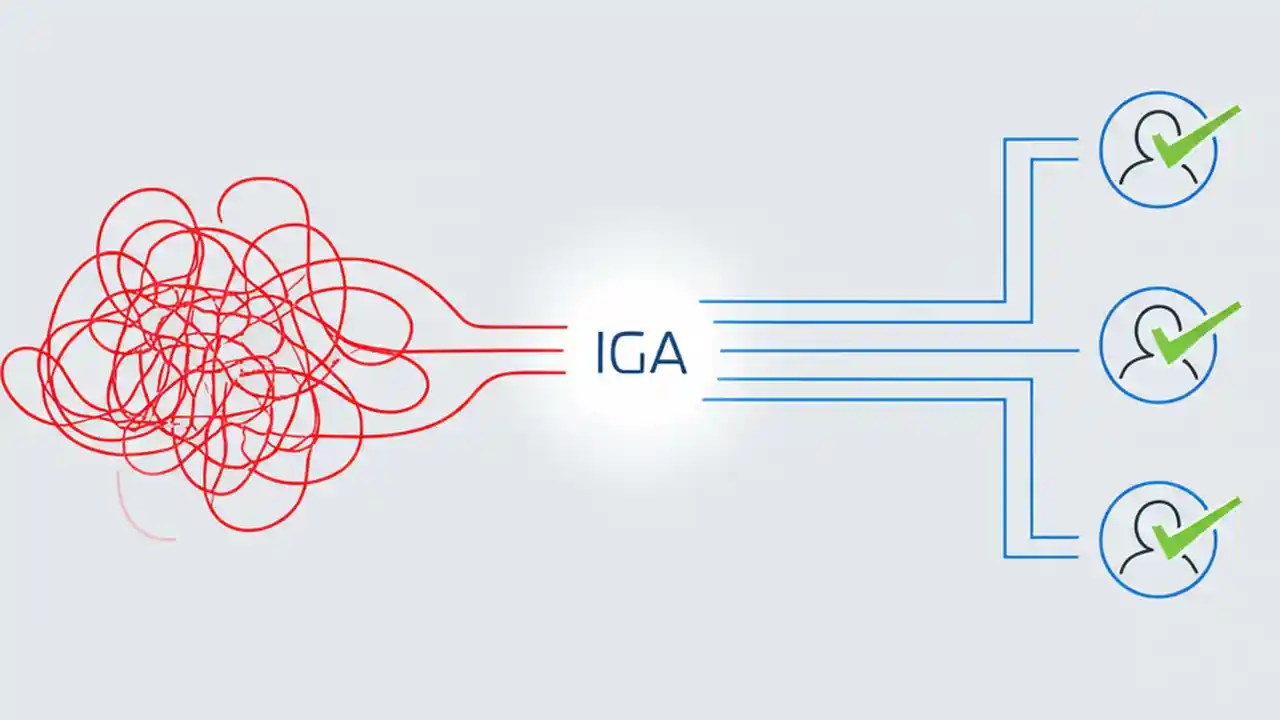 IGA