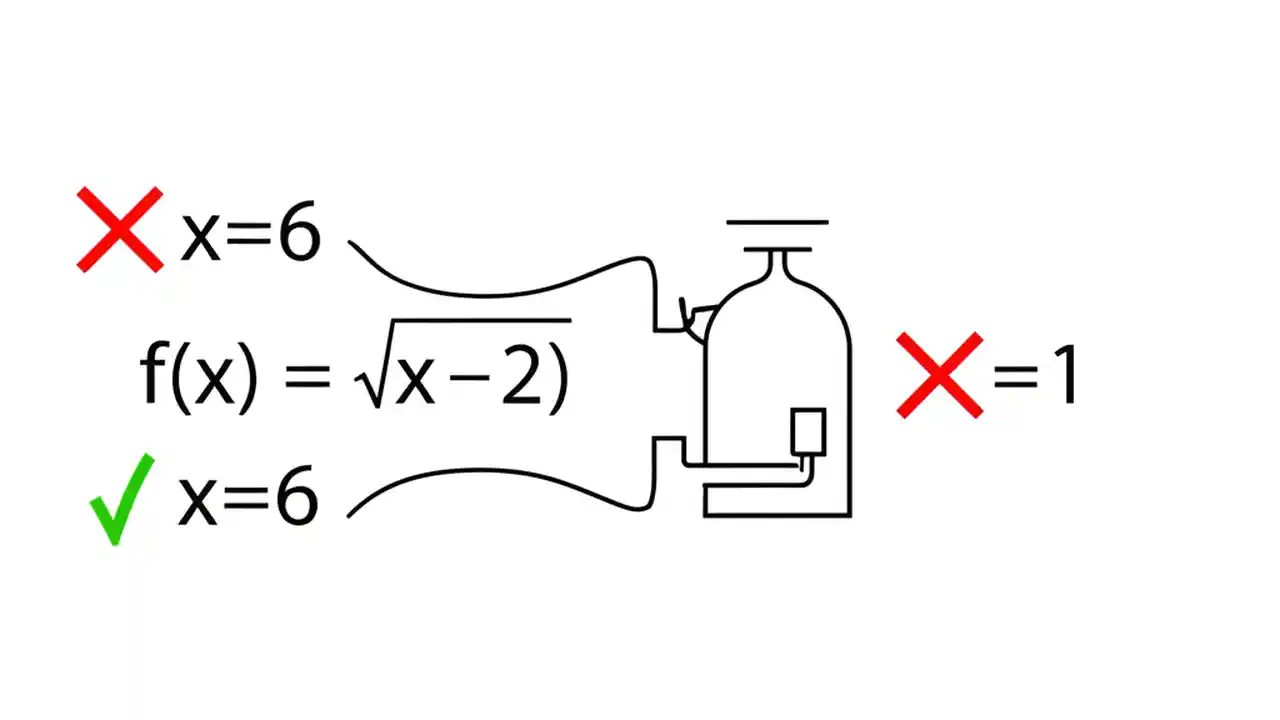 $x=6$

$f(x) = \sqrt{x-2)}$

$x=6$

$=1$