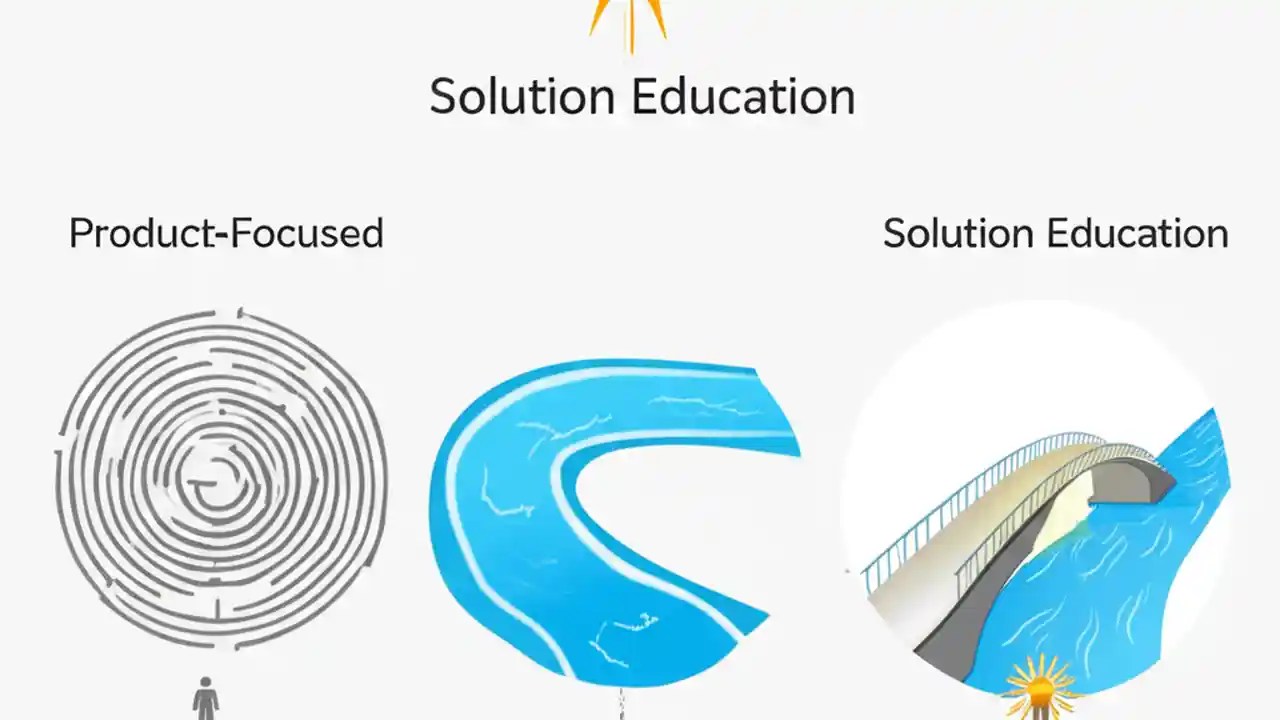 Solution Education

Product-Focused

Solution Education