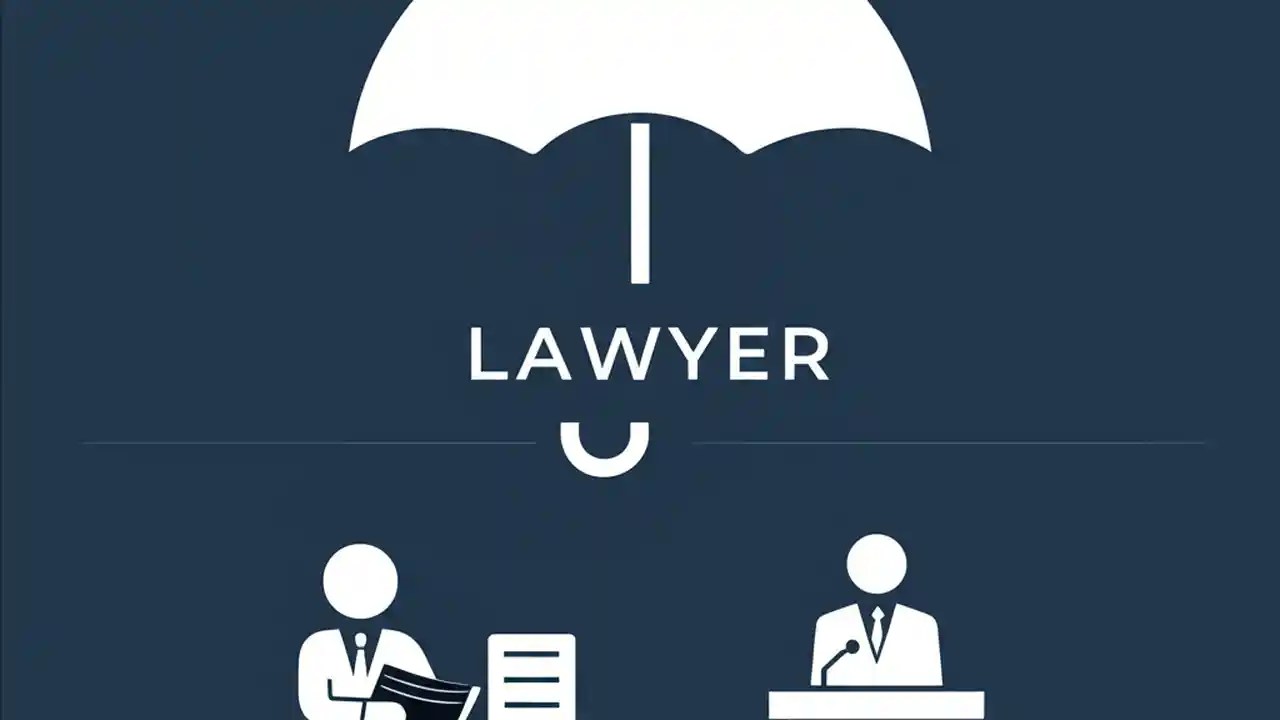 LAWYER