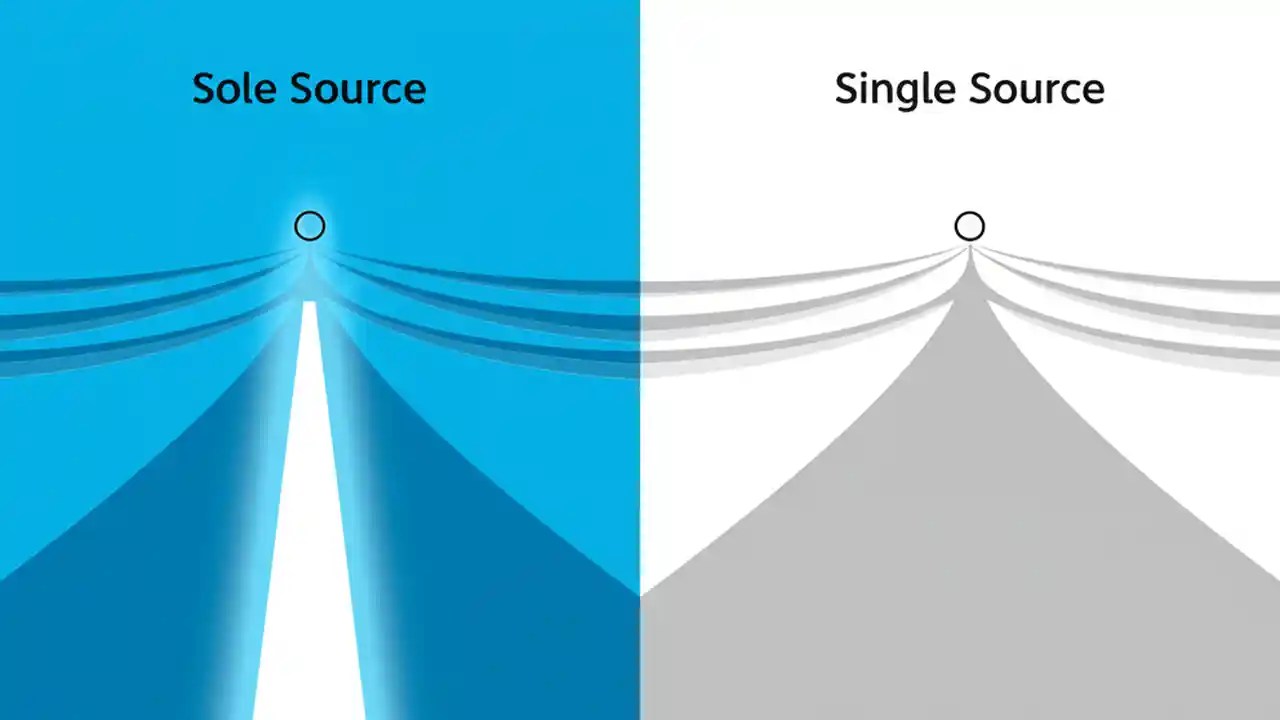 Sole Source

Single Source