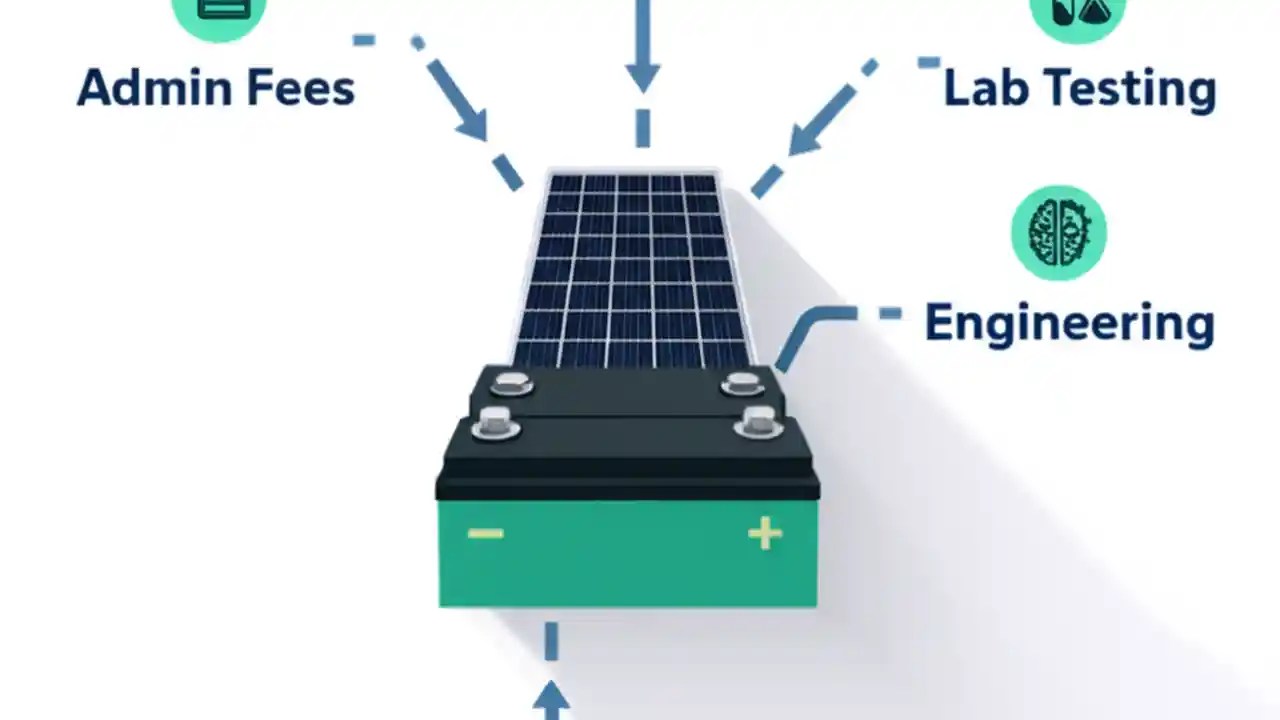 Admin Fees

Lab Testing

Engineering

−

+