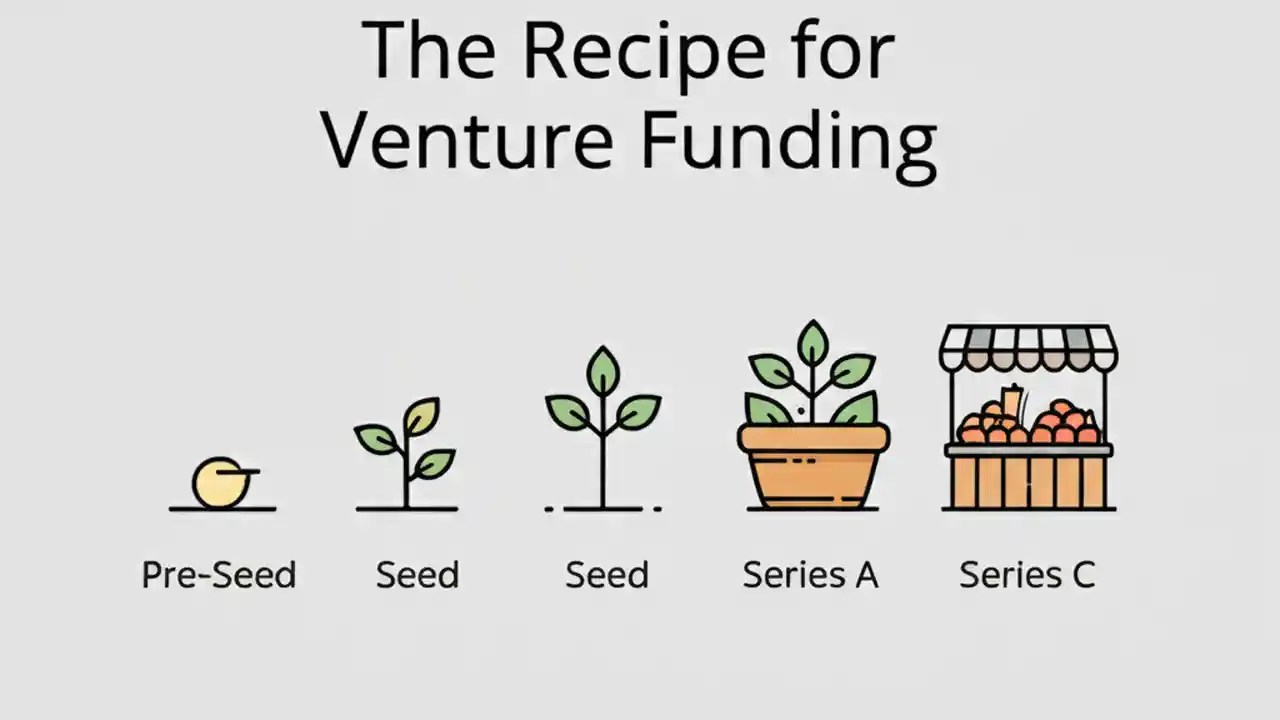 The Recipe for Venture Funding

Pre-Seed

Seed

Seed

Series A

Series C