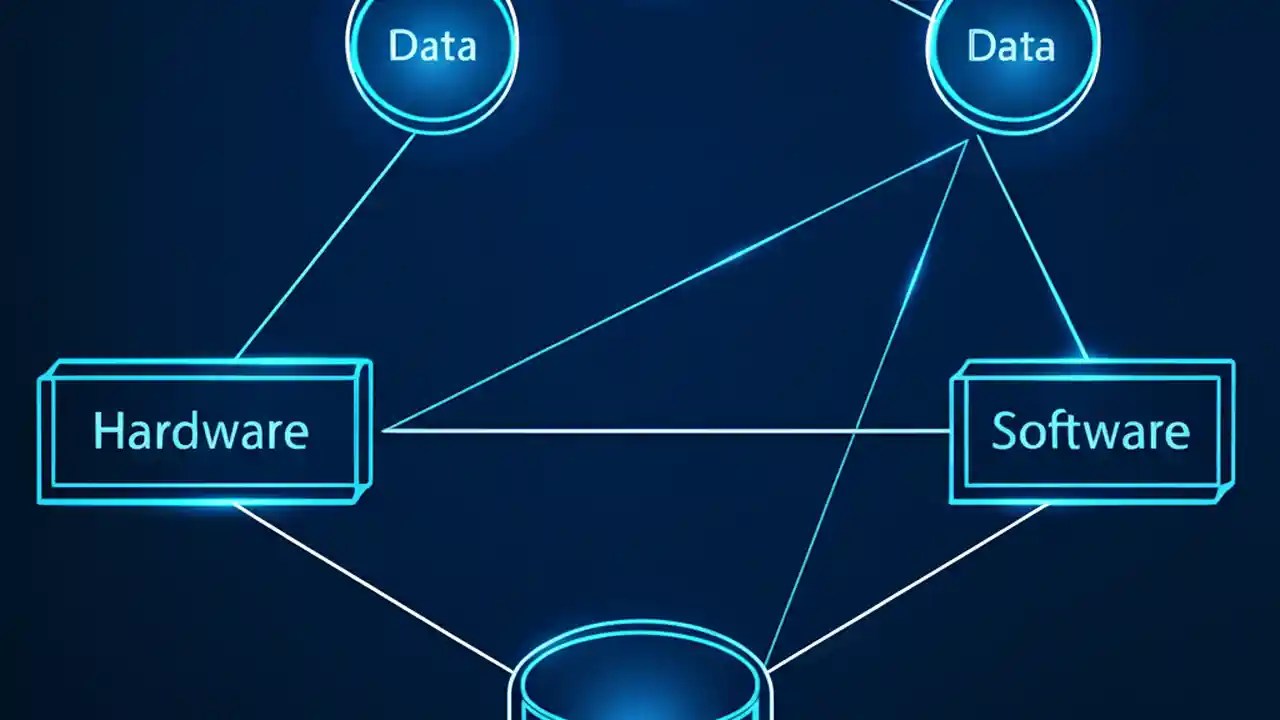 Data

Data

Hardware

Software