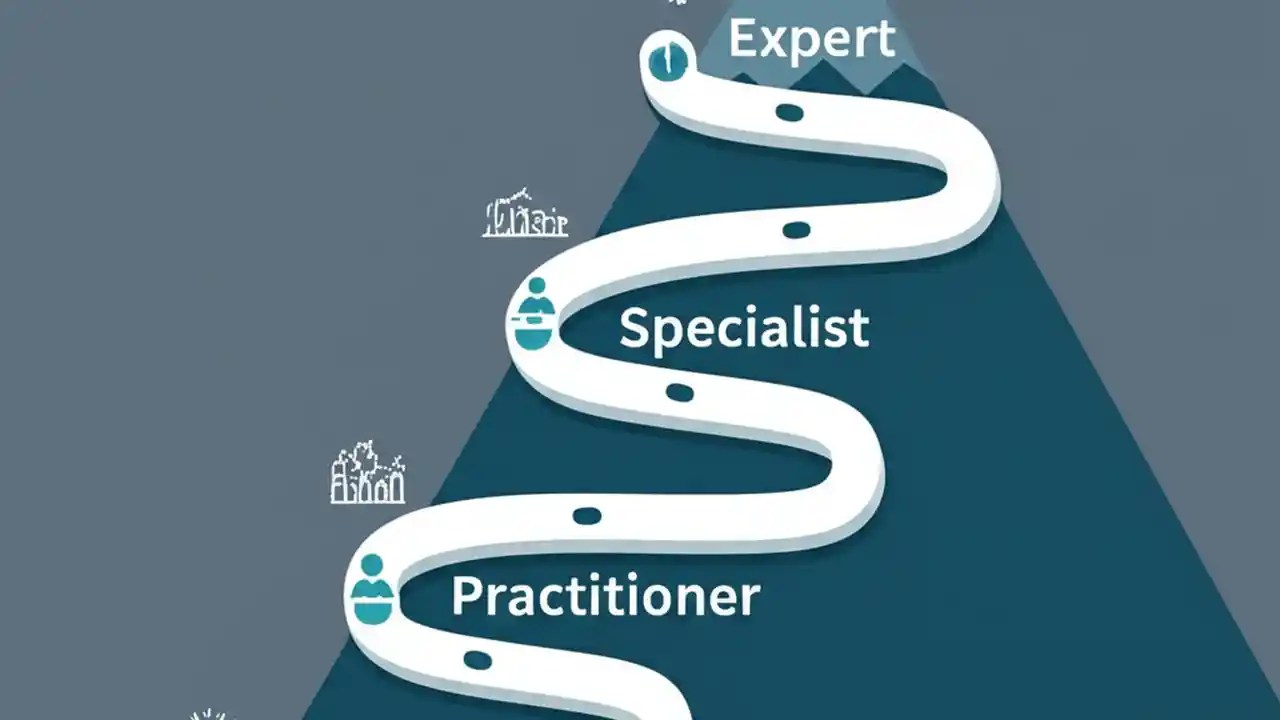 Expert

Specialist

Practitioner