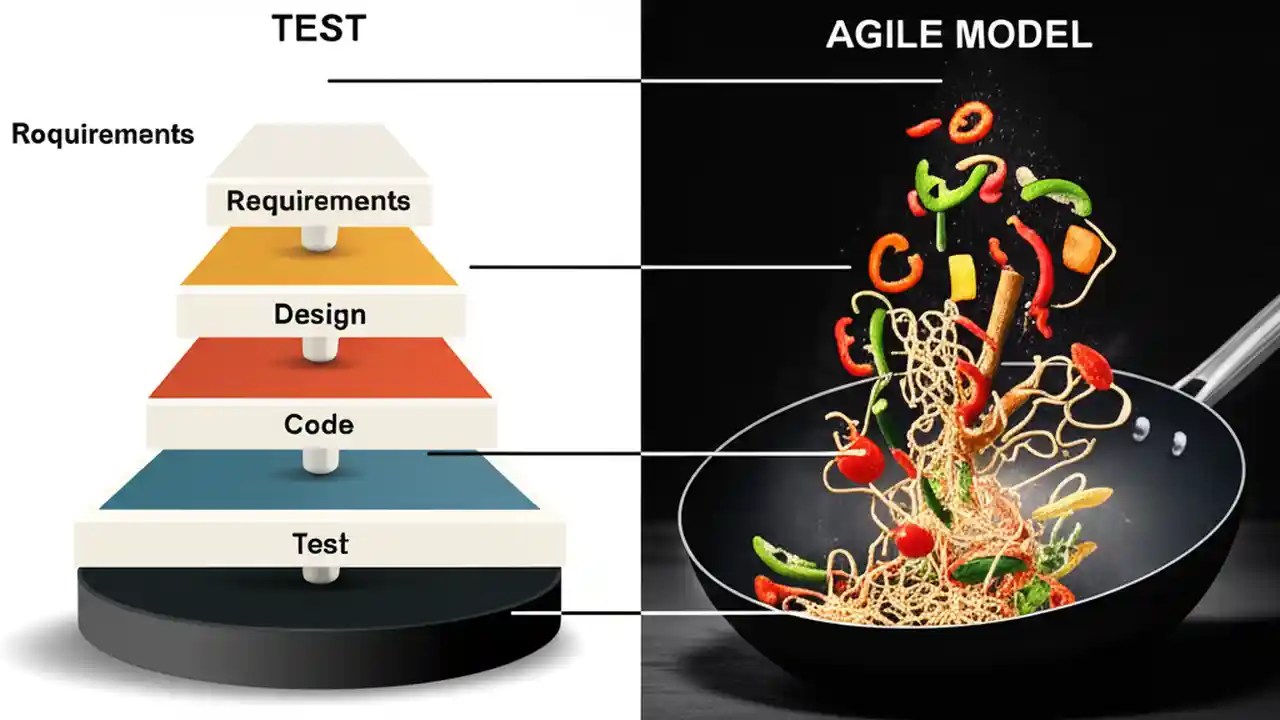 TEST

AGILE MODEL

Roquirements

Requirements

Design

Code

Test