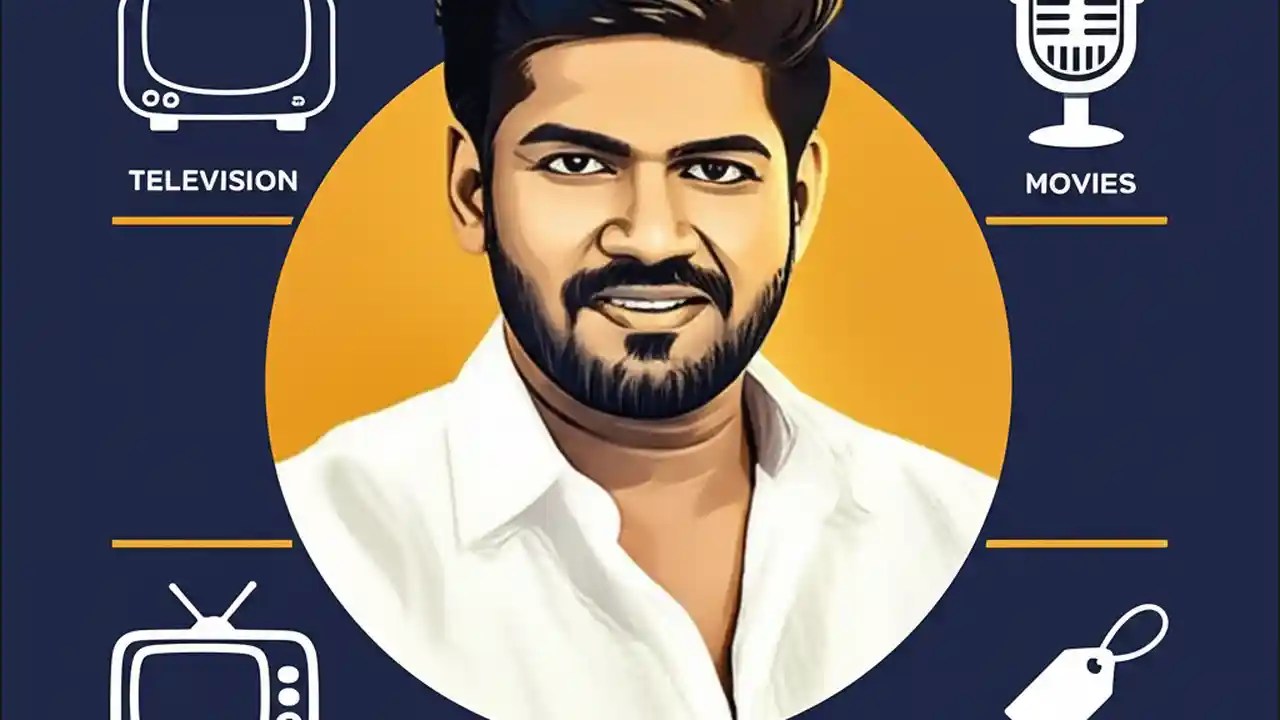 TELEVISION

MOVIES