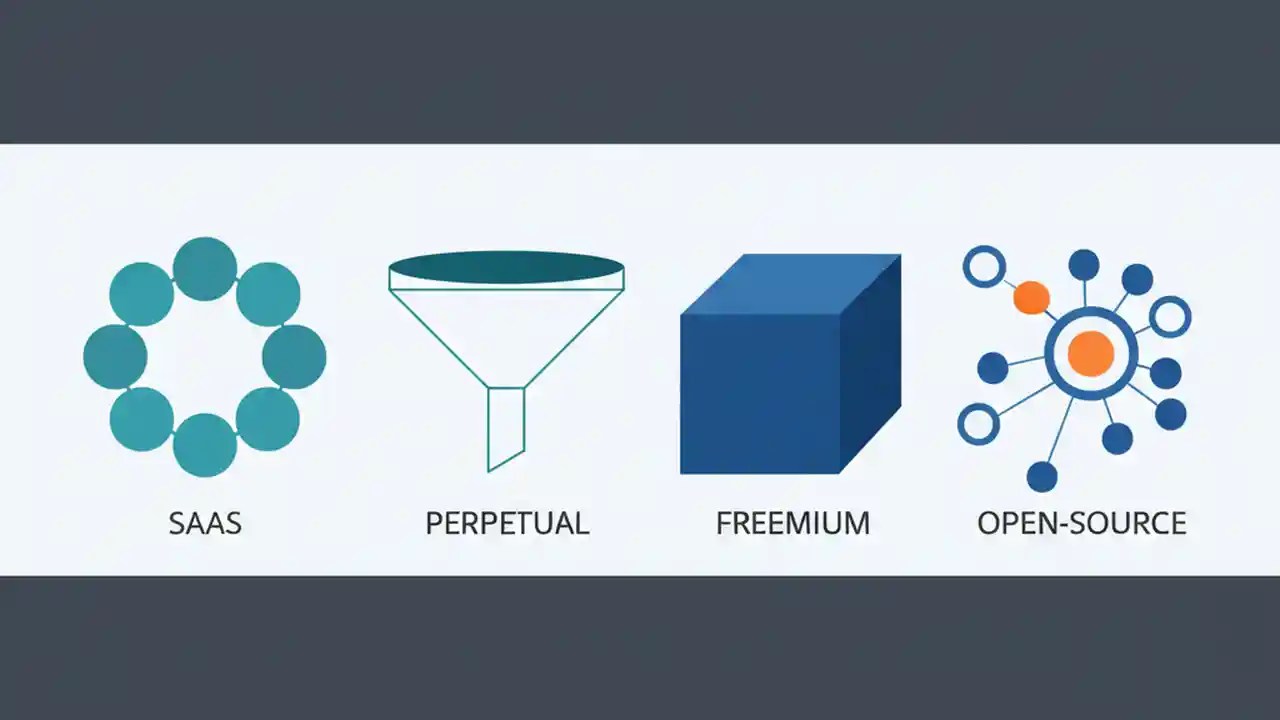 SAAS

PERPETUAL

FREEMIUM

OPEN-SOURCE