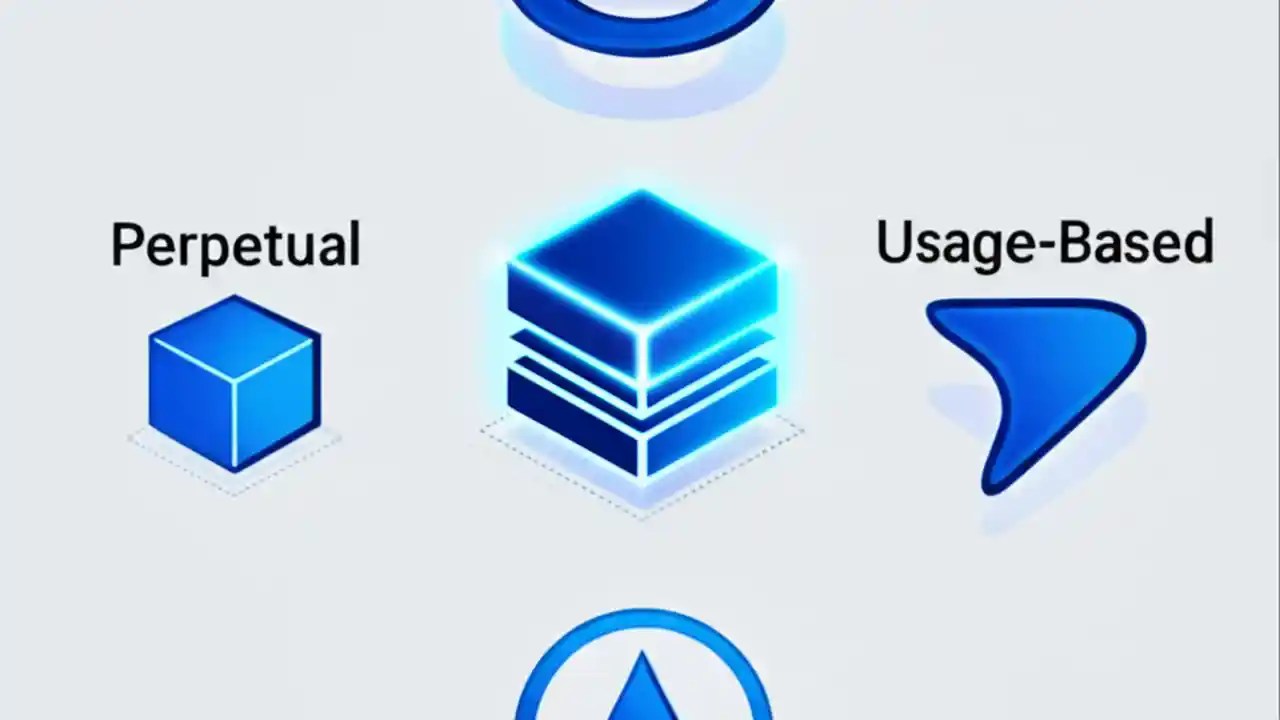 Perpetual

Usage-Based