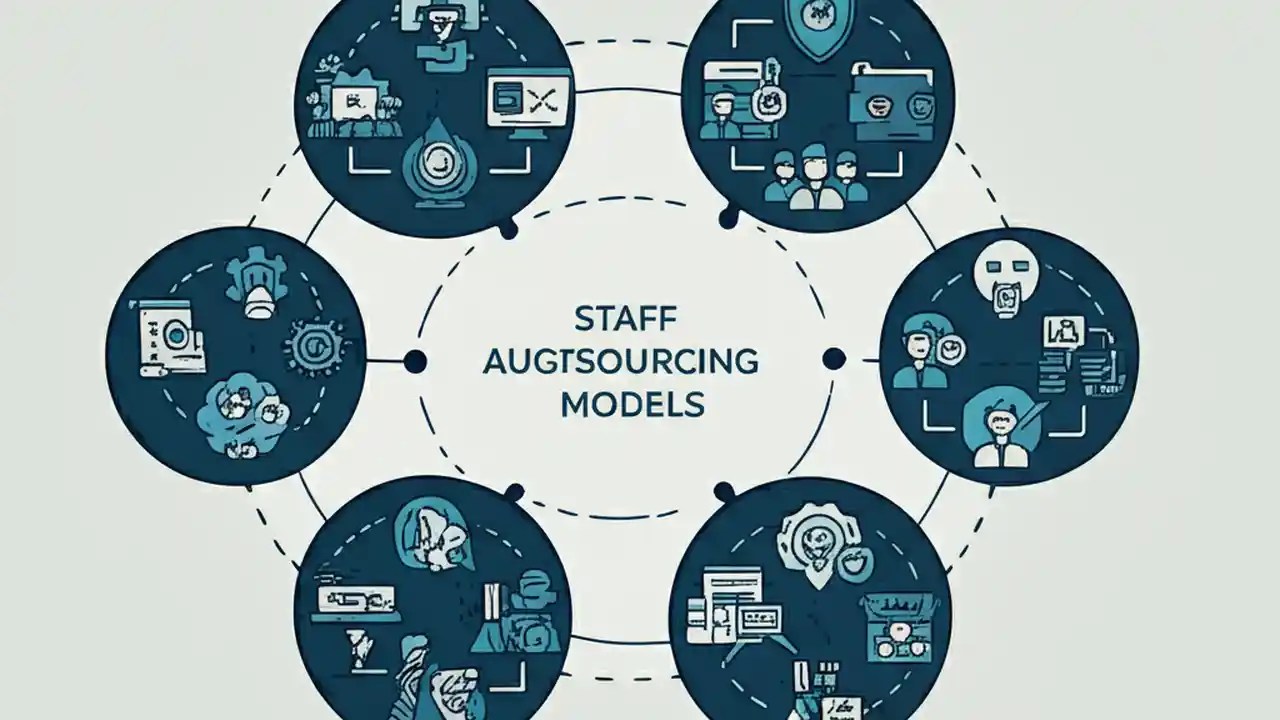 STAFF
AUGTSOURCING
MODELS