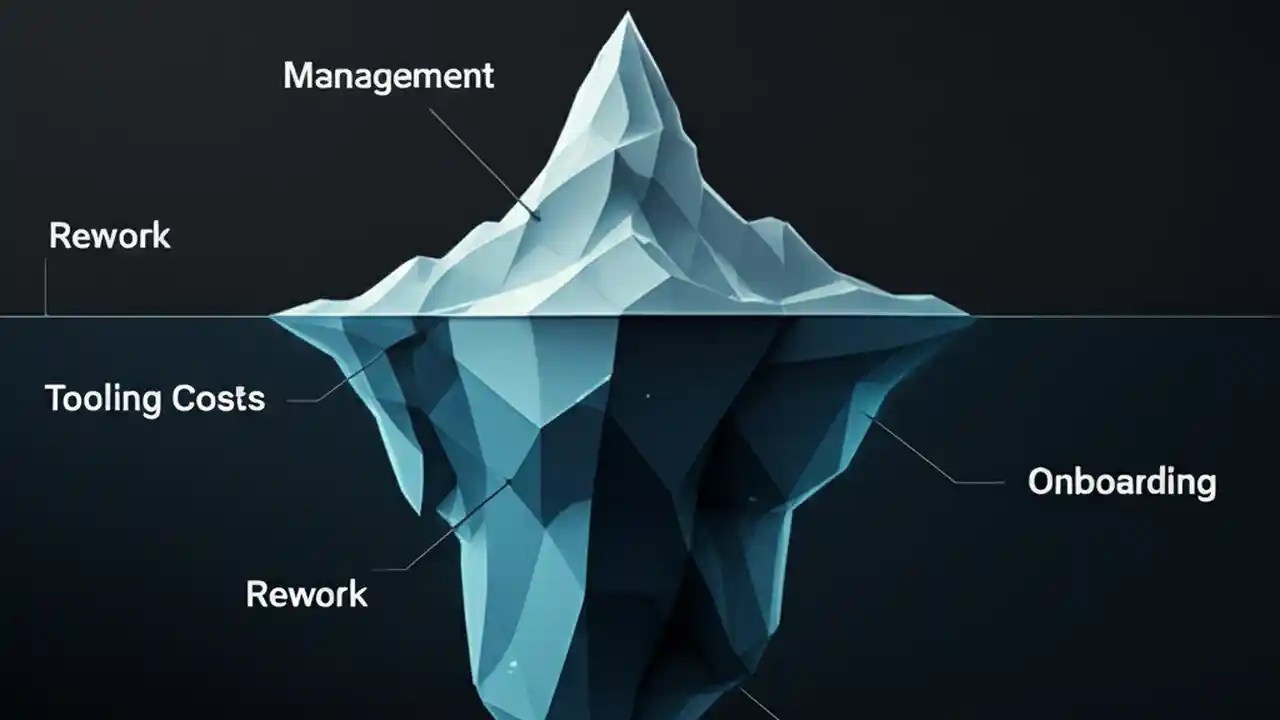 Management

Rework

Tooling Costs

Onboarding

Rework