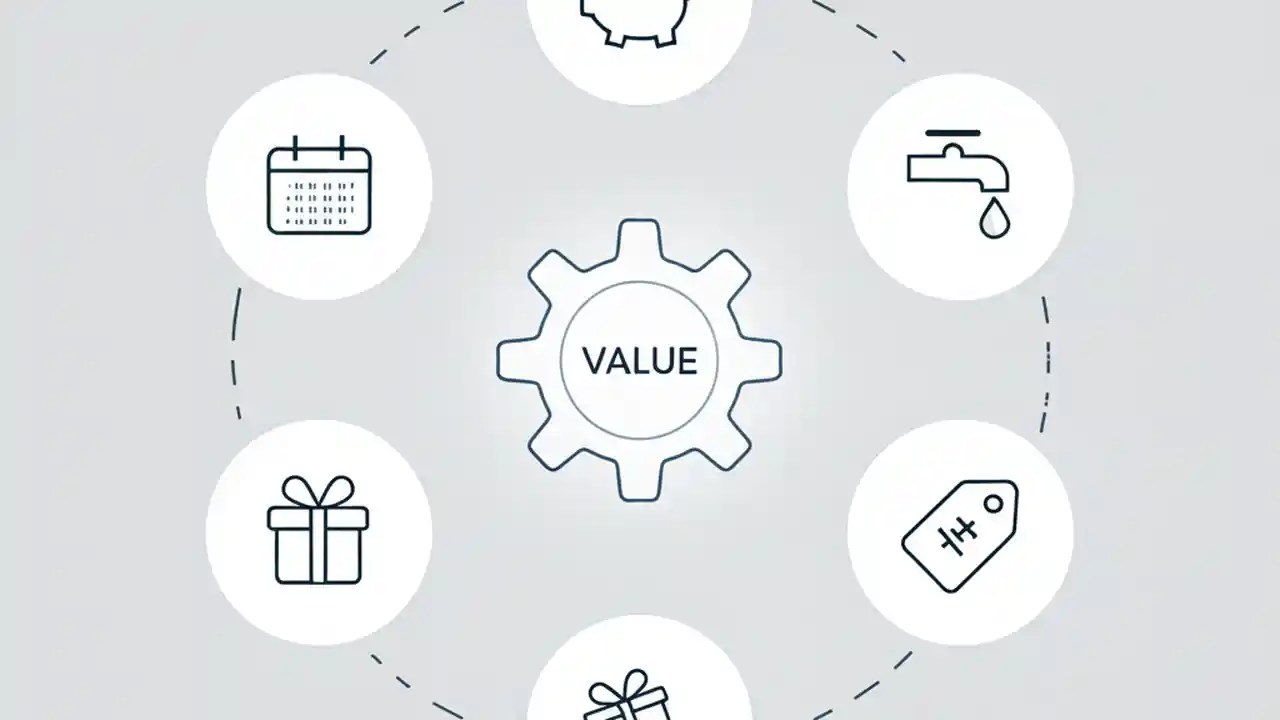 VALUE