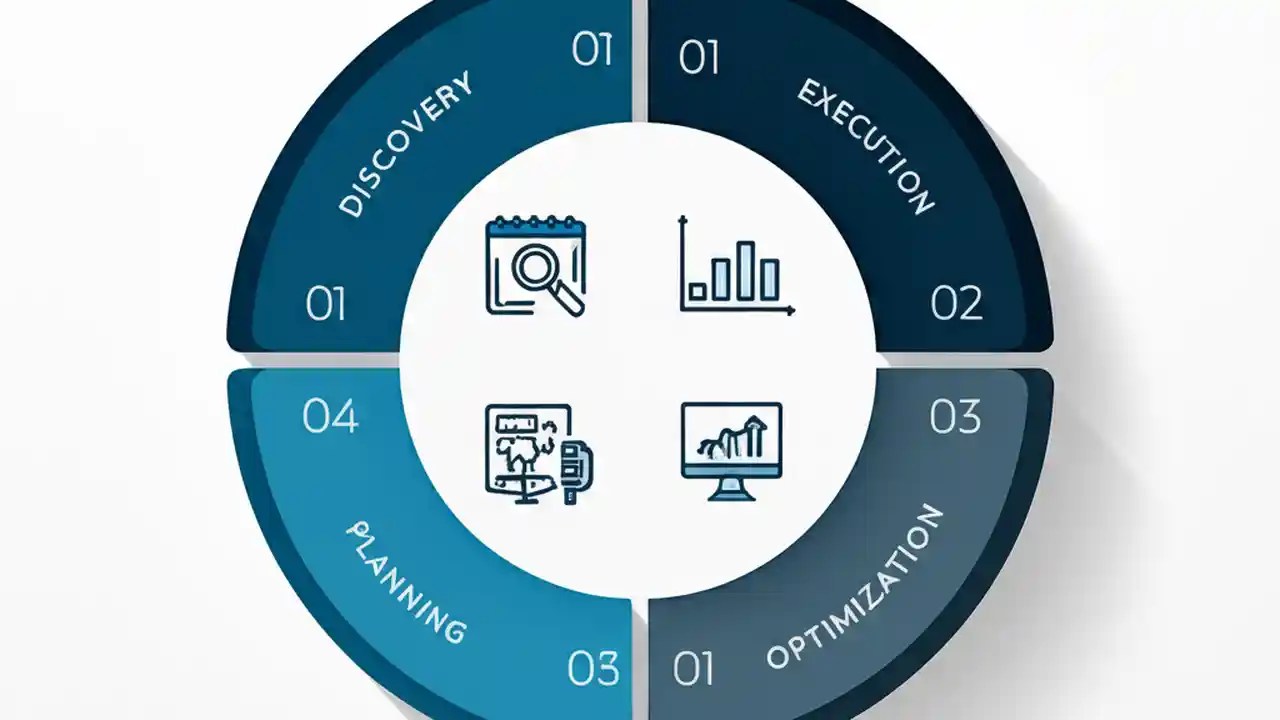 01
DISCOVERY
01

01
EXECUTION
02

04
PLANNING
03

03
OPTIMIZATION
01