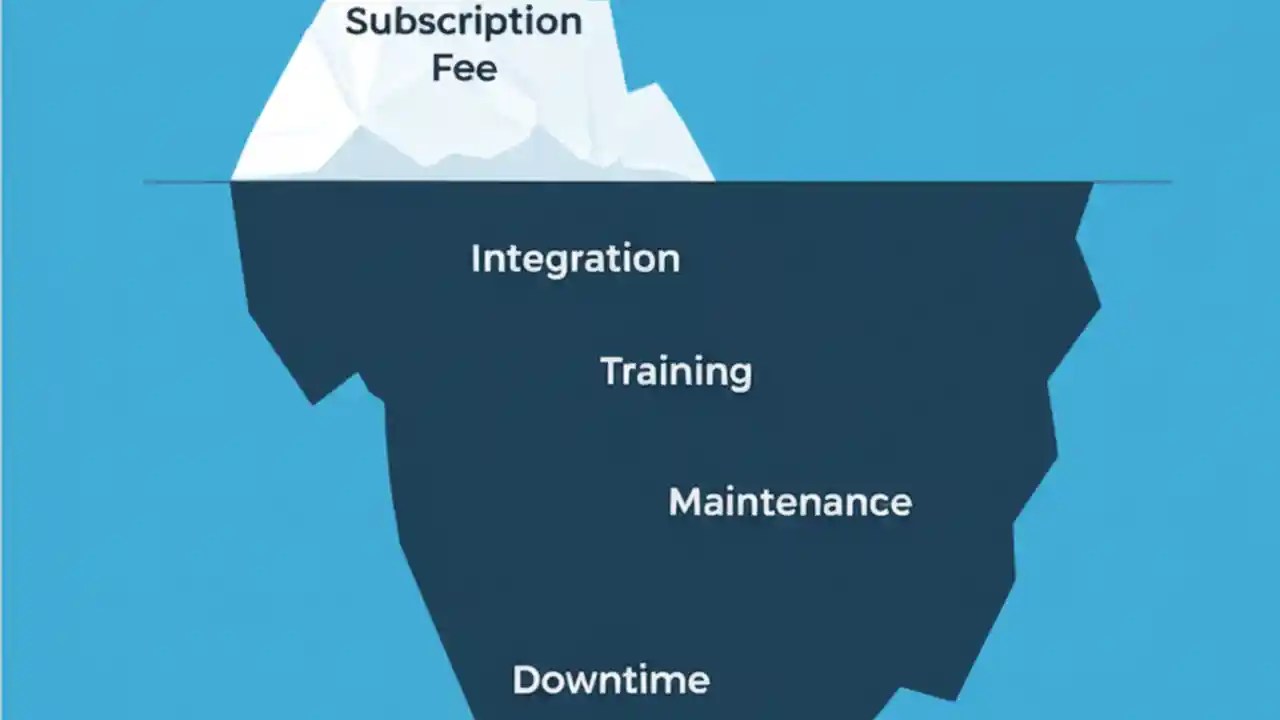 Subscription Fee

Integration

Training

Maintenance

Downtime